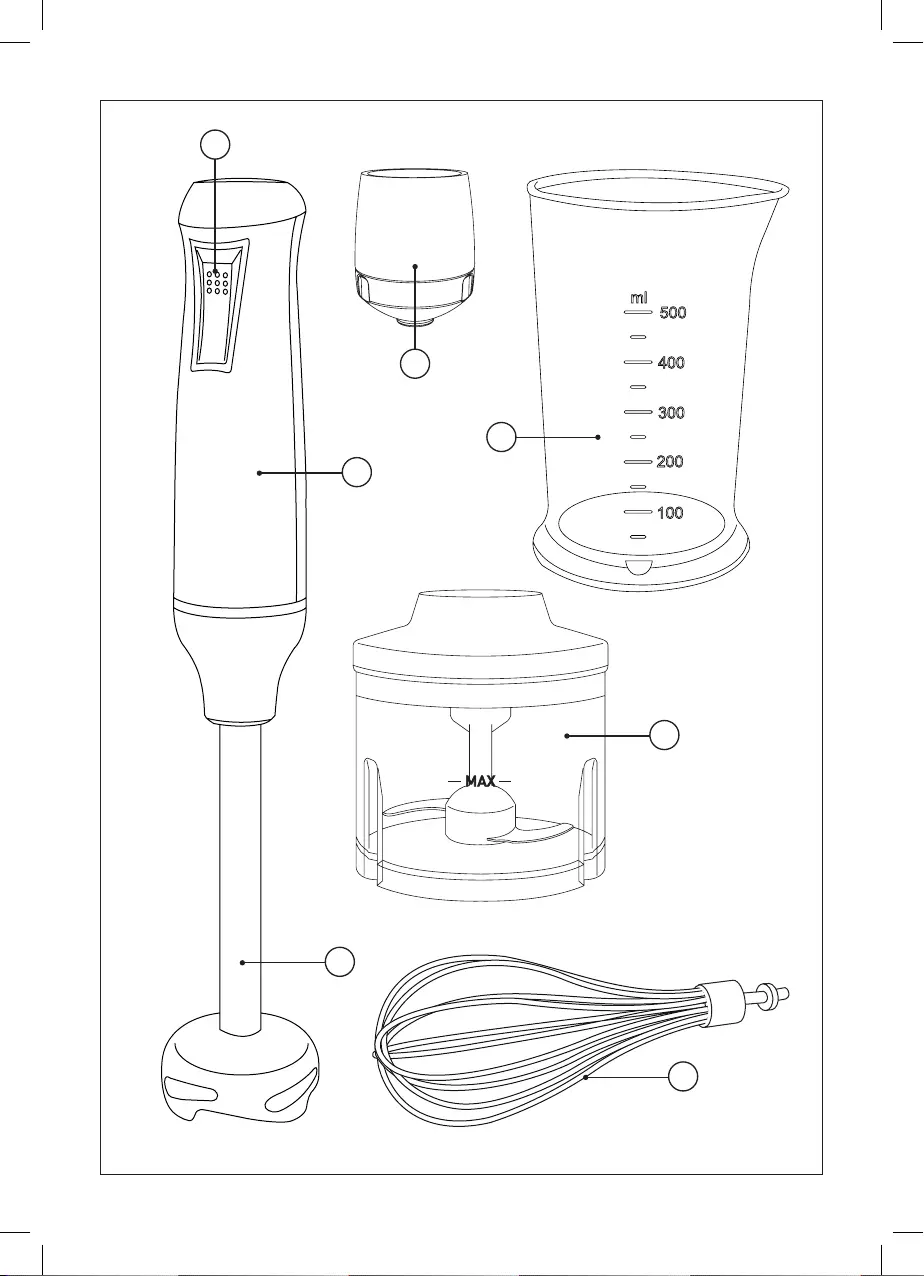 ml
500
400
300
200
100
MAX