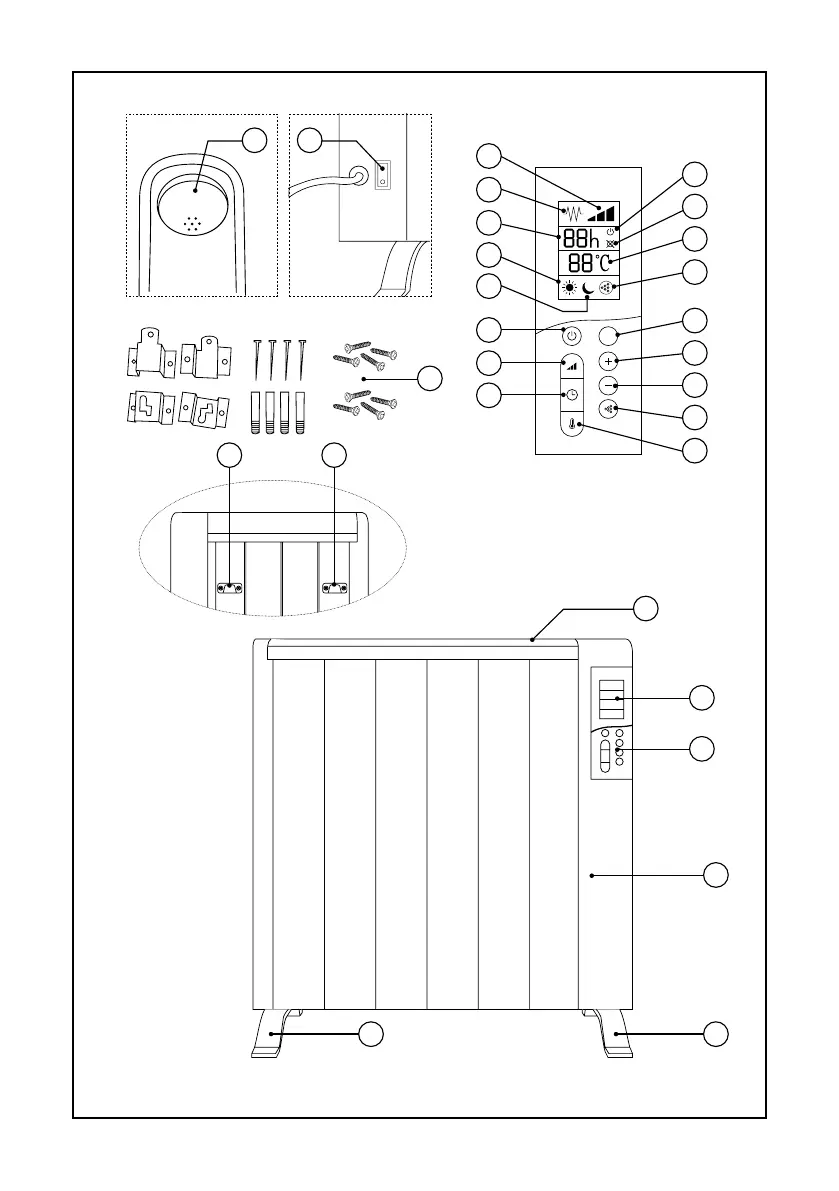 88h
88°C