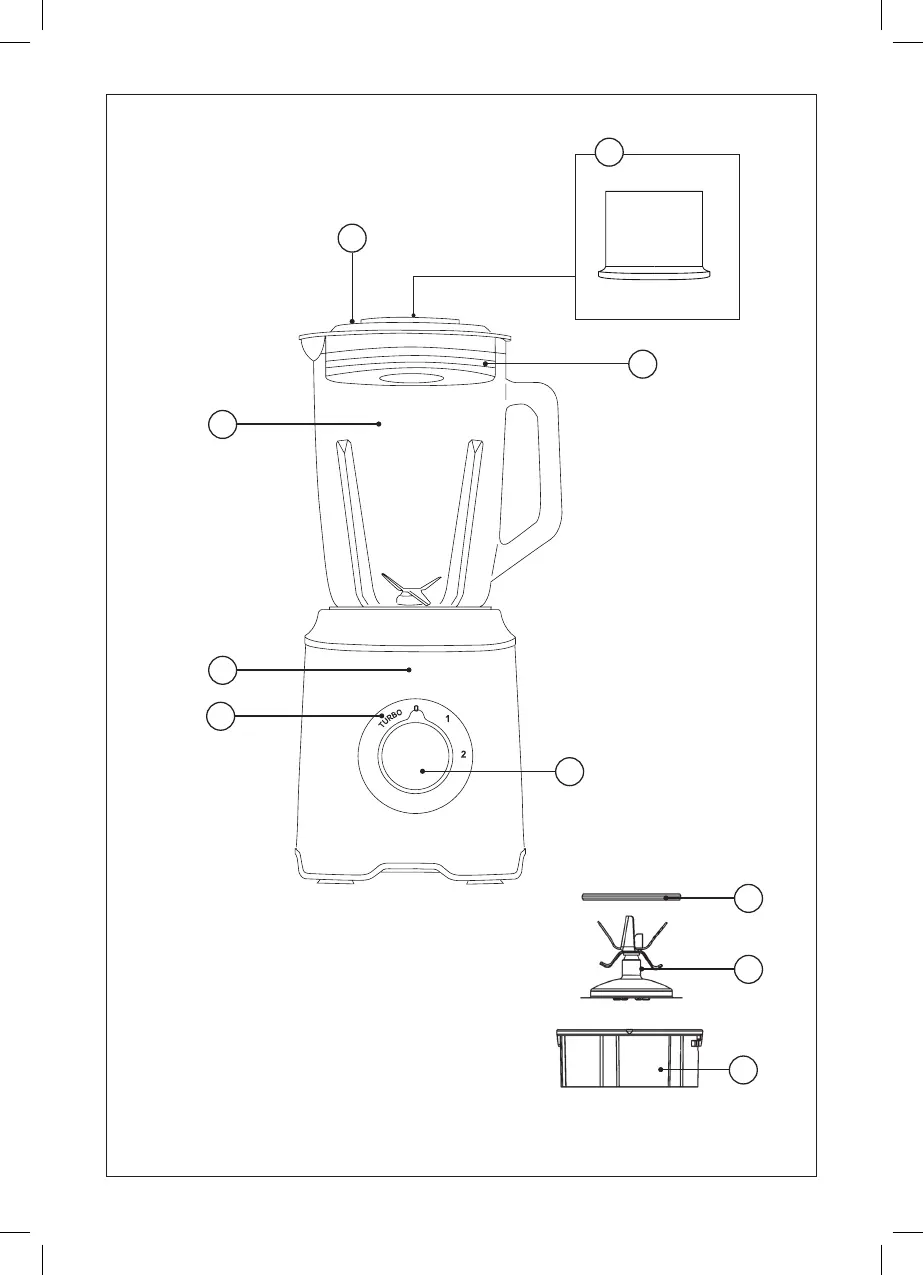 TURBO
0
1
2