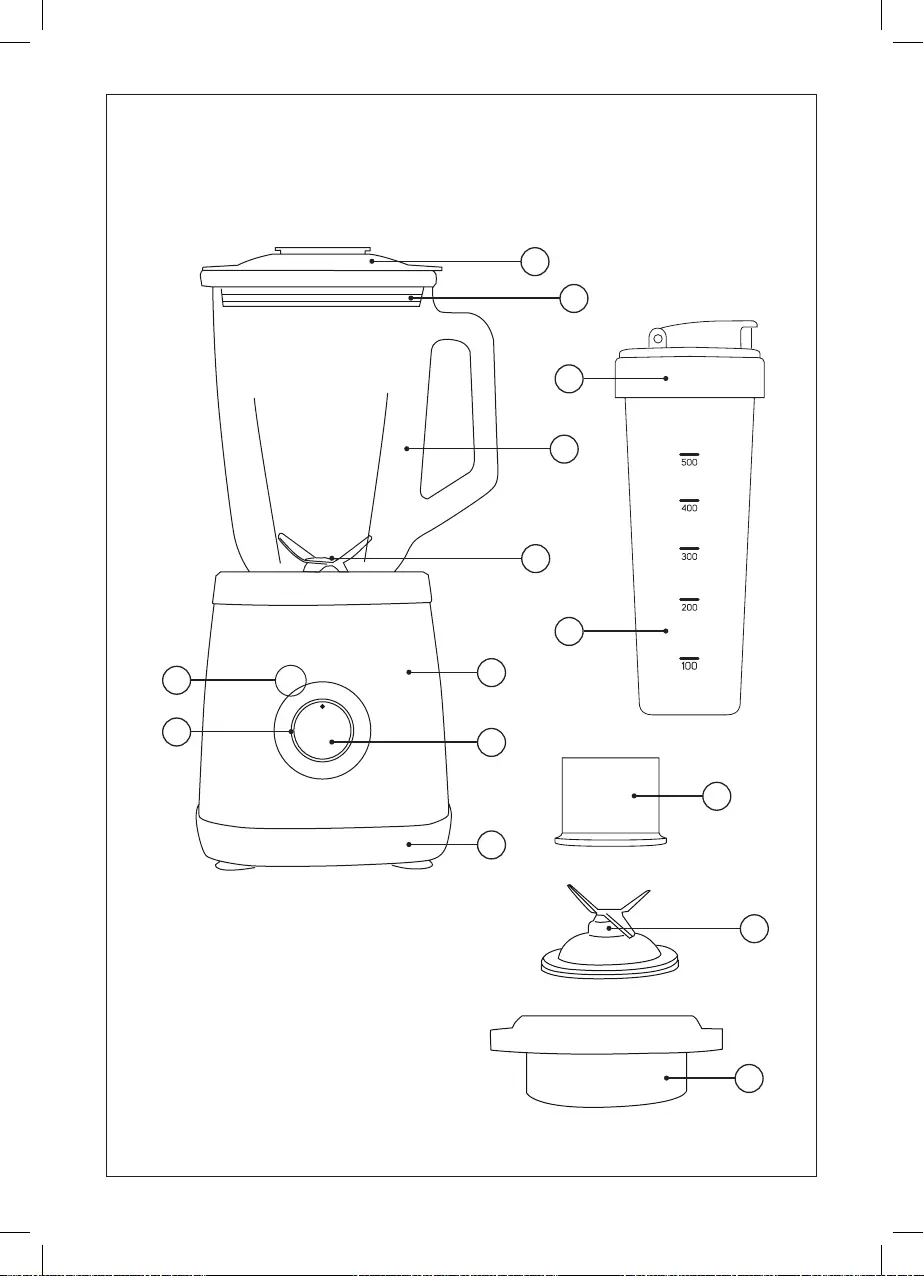 500
400
300
200
100