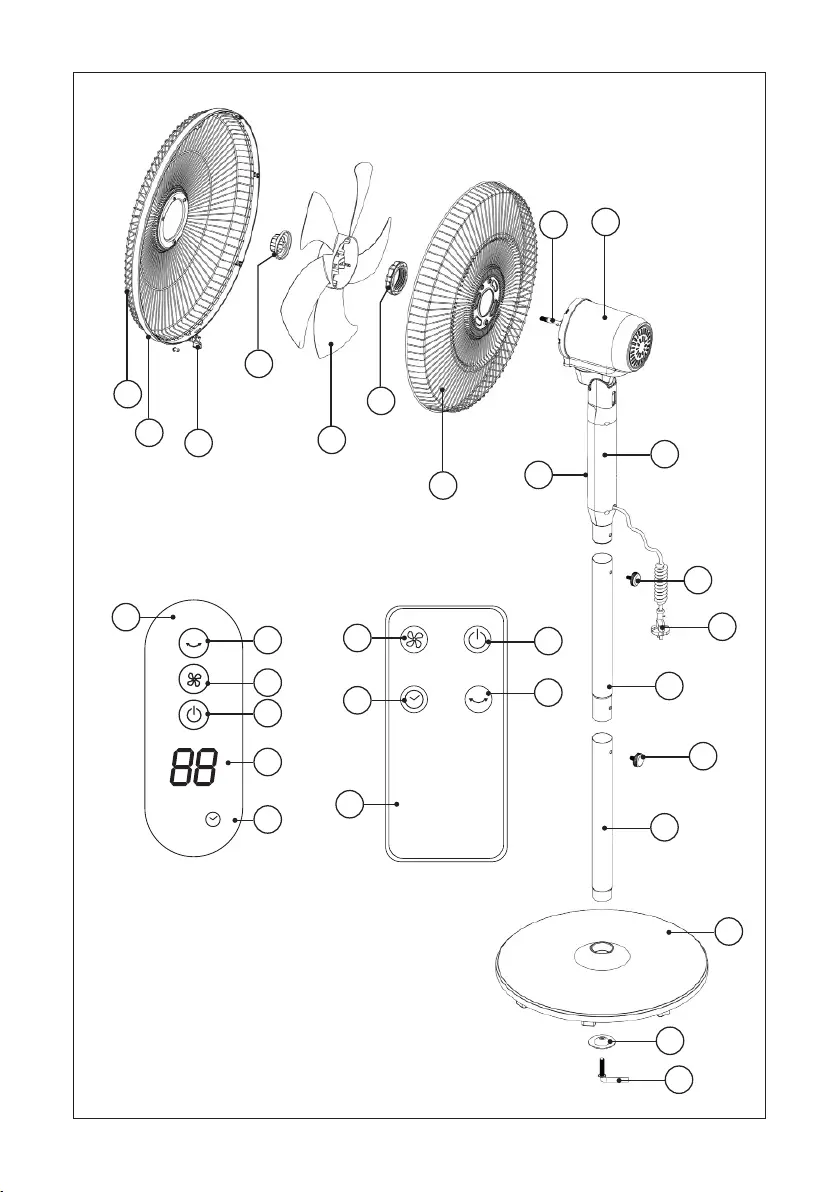 88