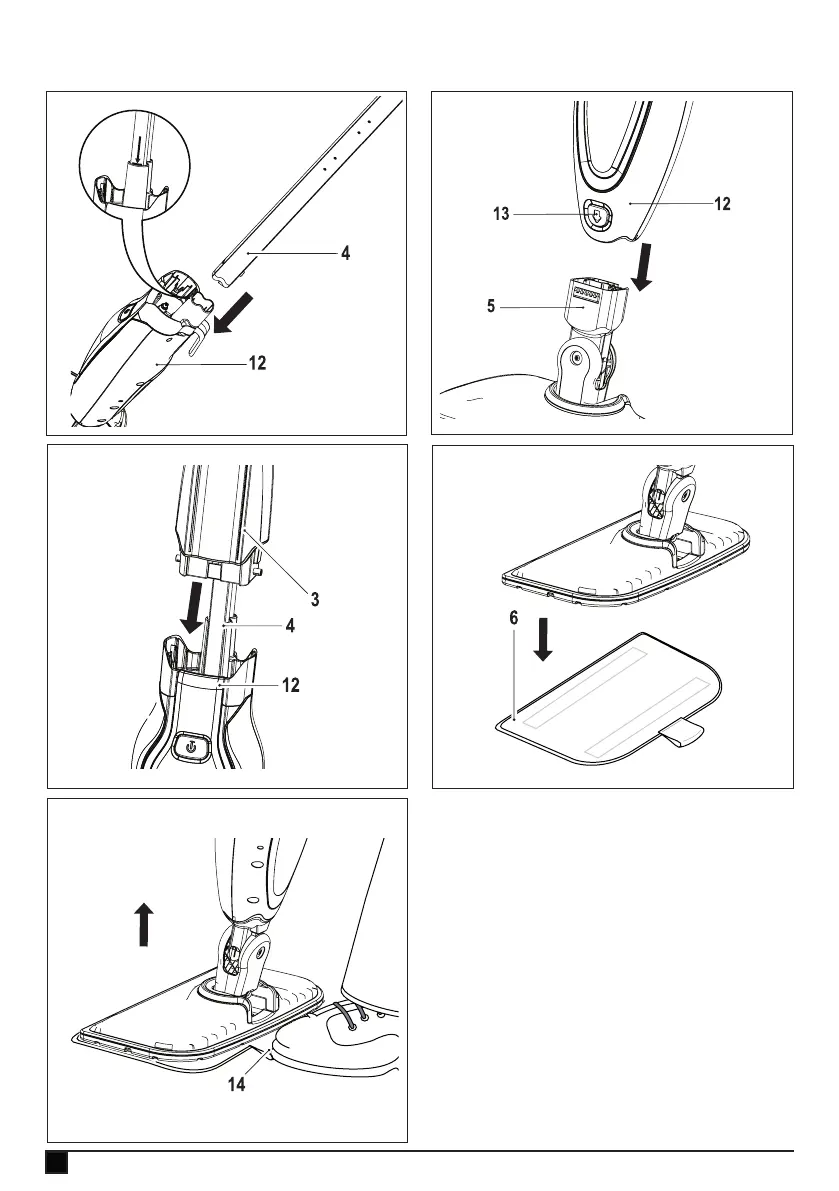 4
12
13
12
5
3
4
12
6
14