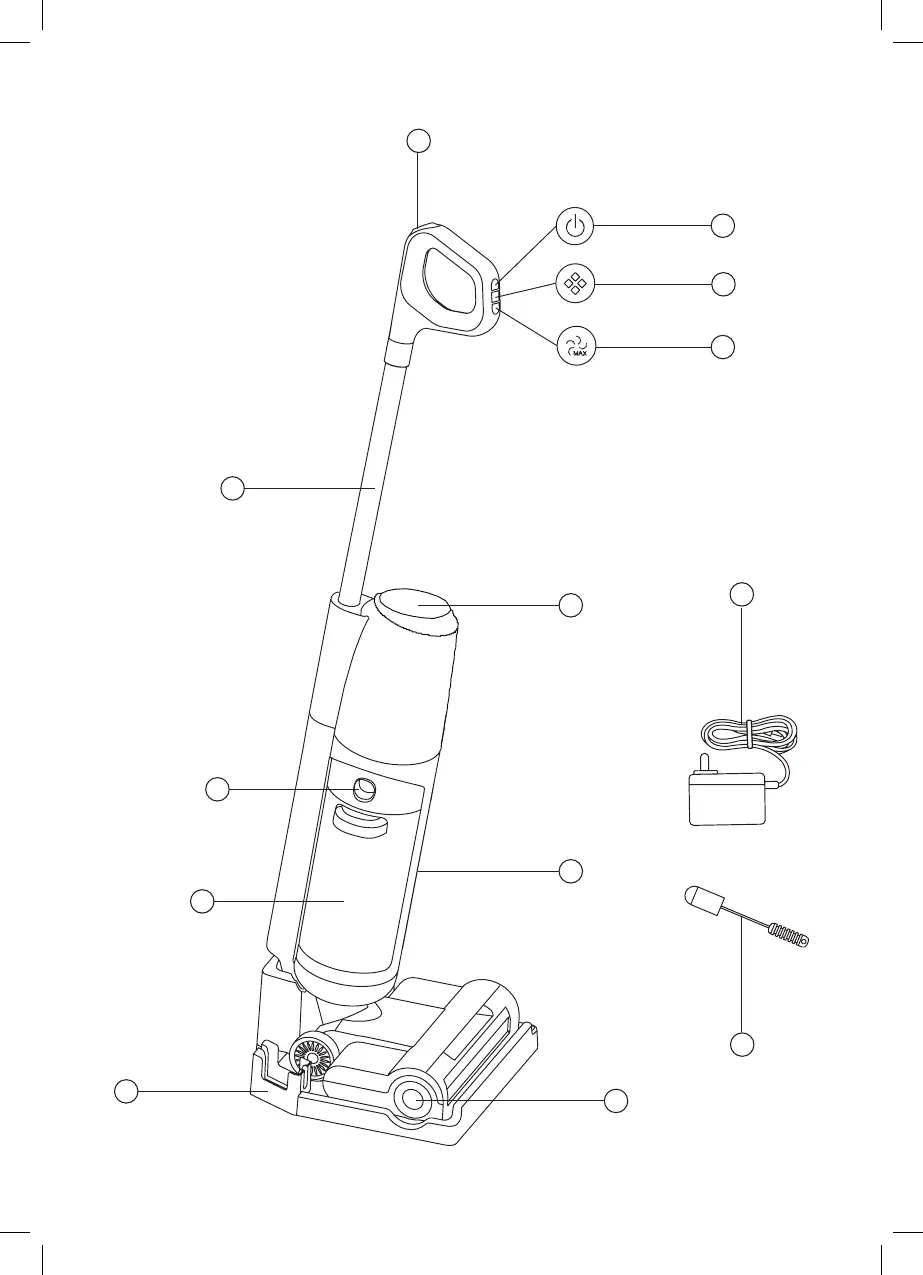 MAX