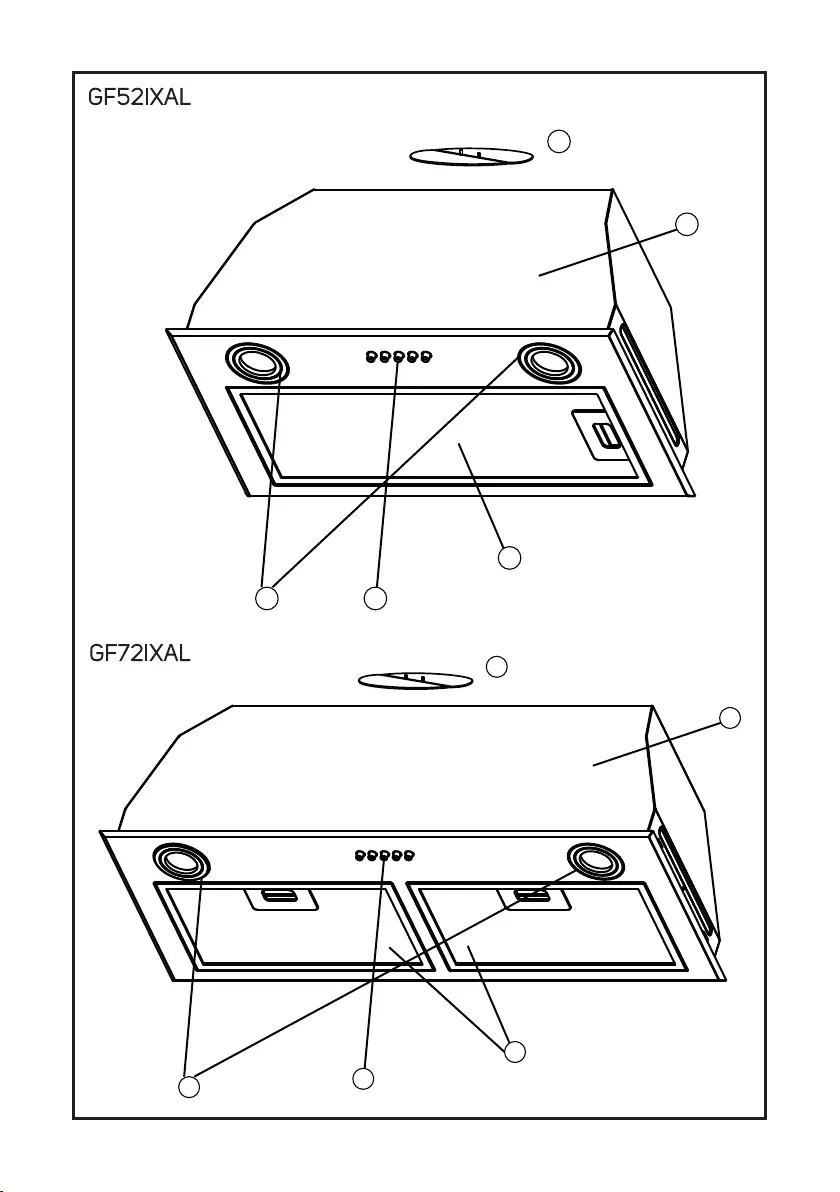 GF52IXAL

GF72IXAL