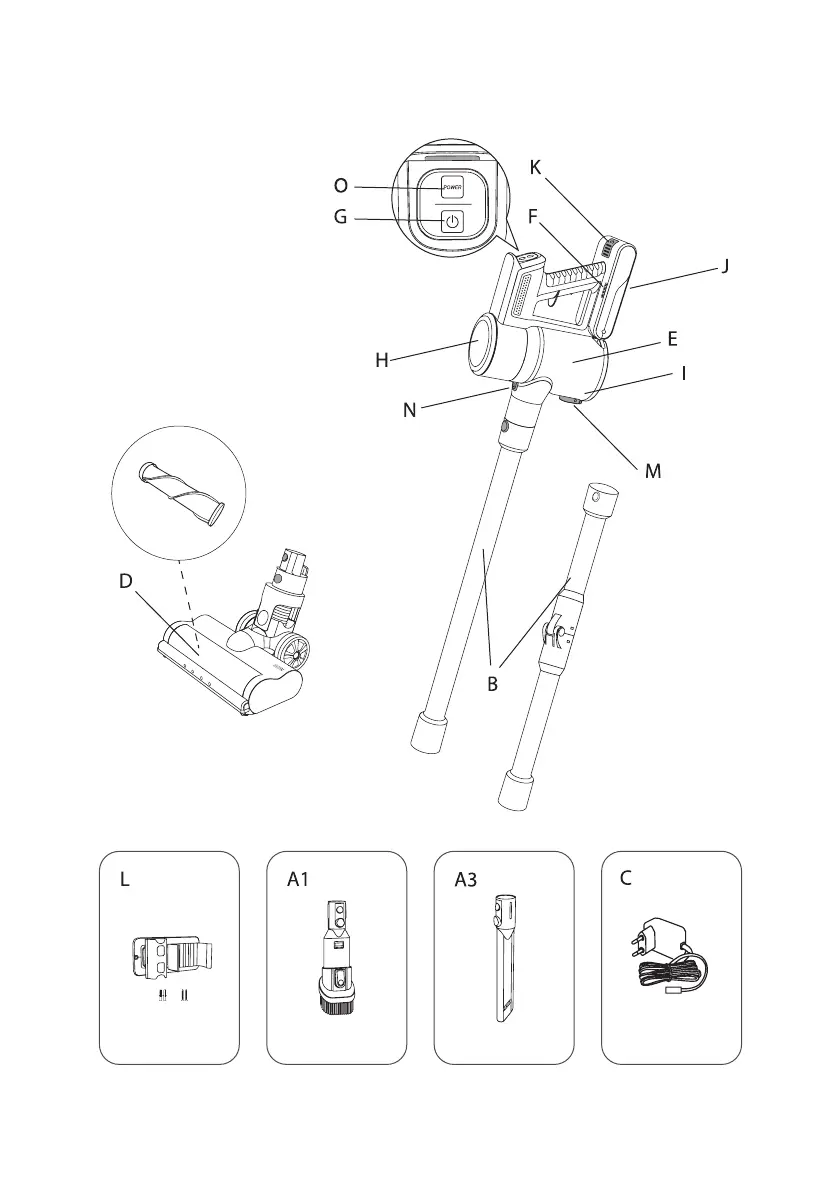 O
POWER
G
K
F
J
H
E
I
N
M
D
B
L
A1
A3
C