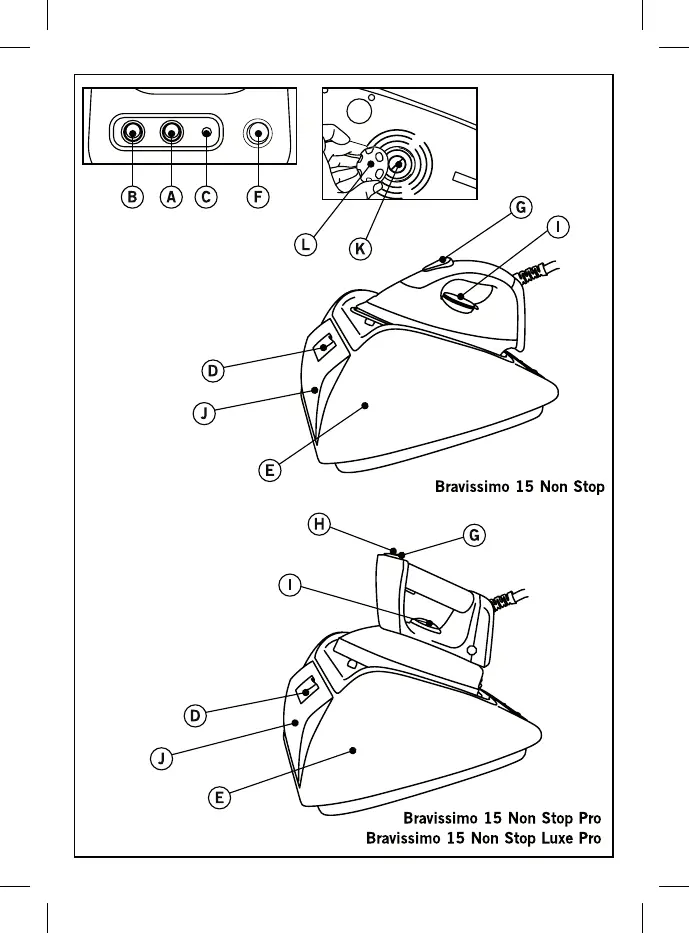 B A C F

L K

G I

D

J

E

Bravissimo 15 Non Stop

H G

I

D

J

E

Bravissimo 15 Non Stop Pro
Bravissimo 15 Non Stop Luxe Pro