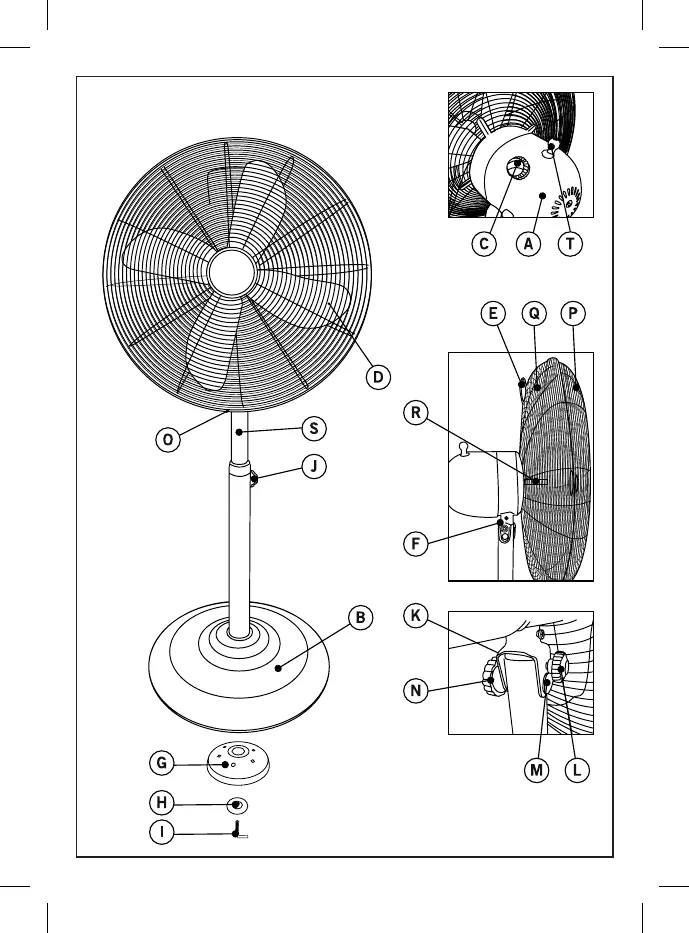 C A T

E Q P

D

R

O S

J

F

B K

N

G M L

H

I