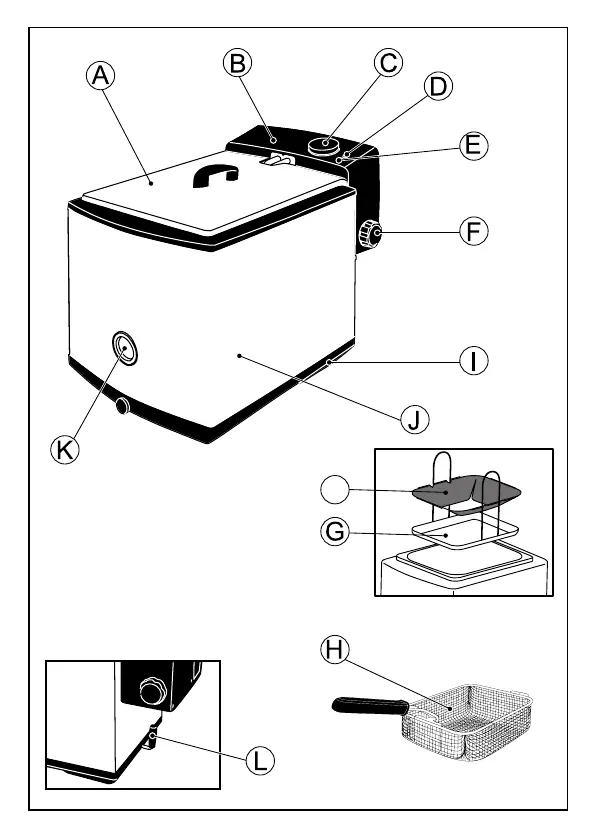 A
B
C
D
E
F
I
J
K
G
H
L