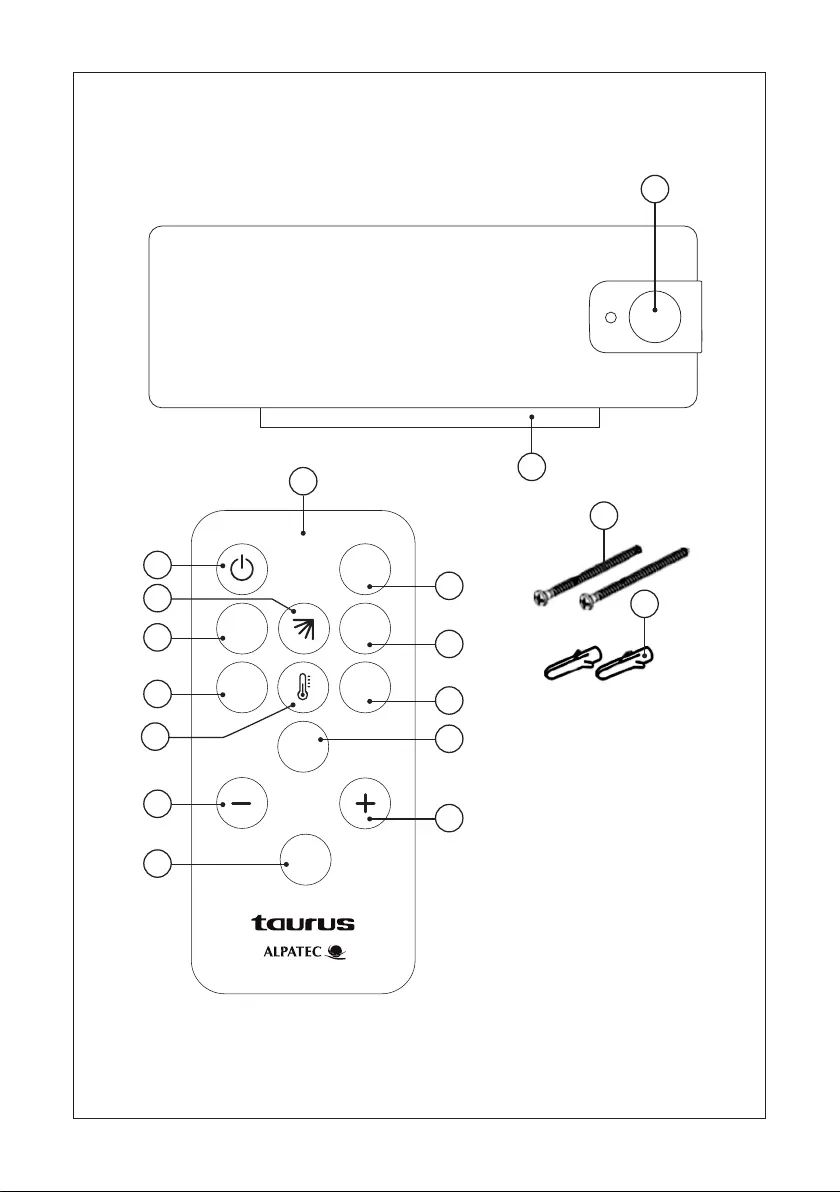 taurus

ALPATEC