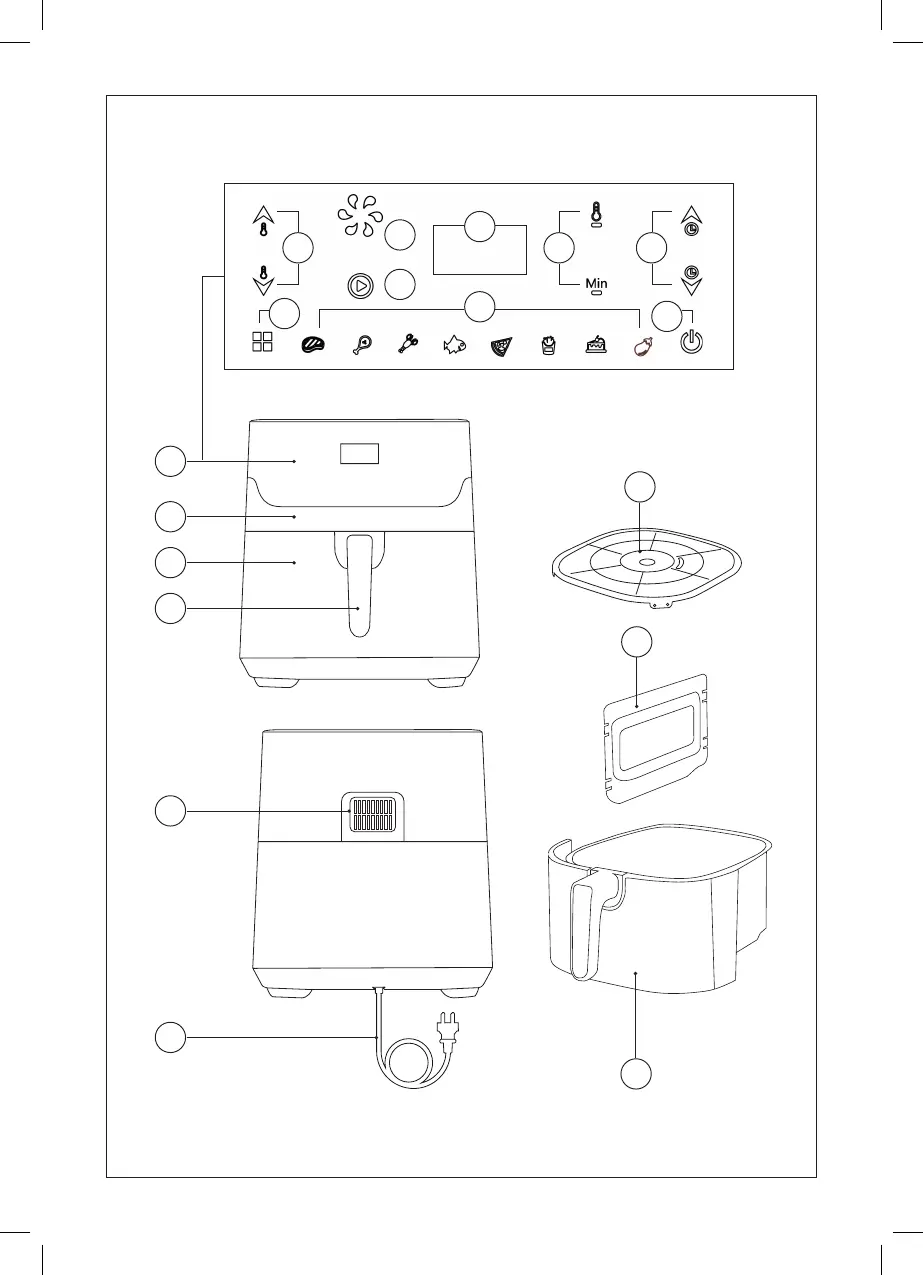 Min