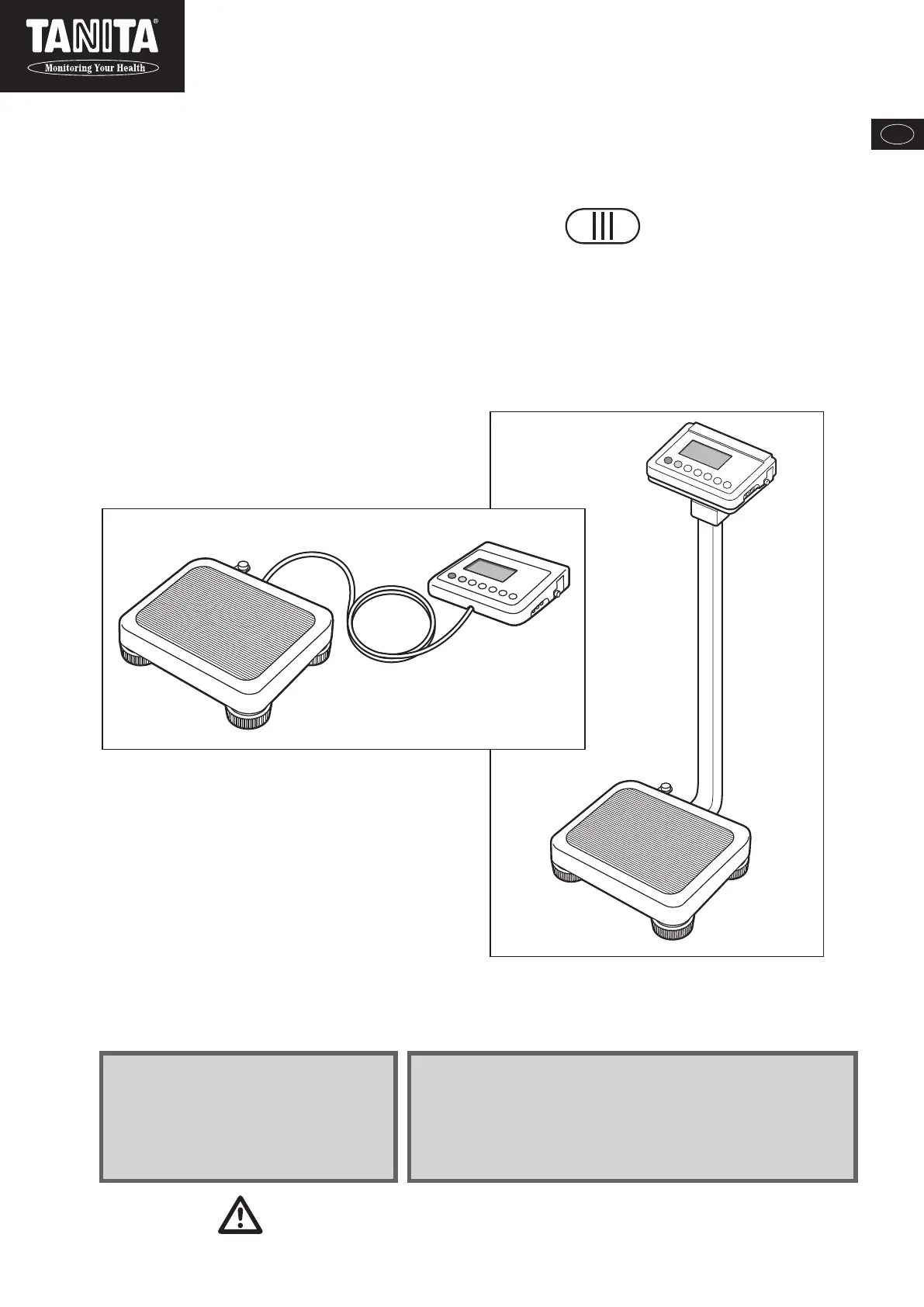 TANITA®
Monitoring Your Health

III