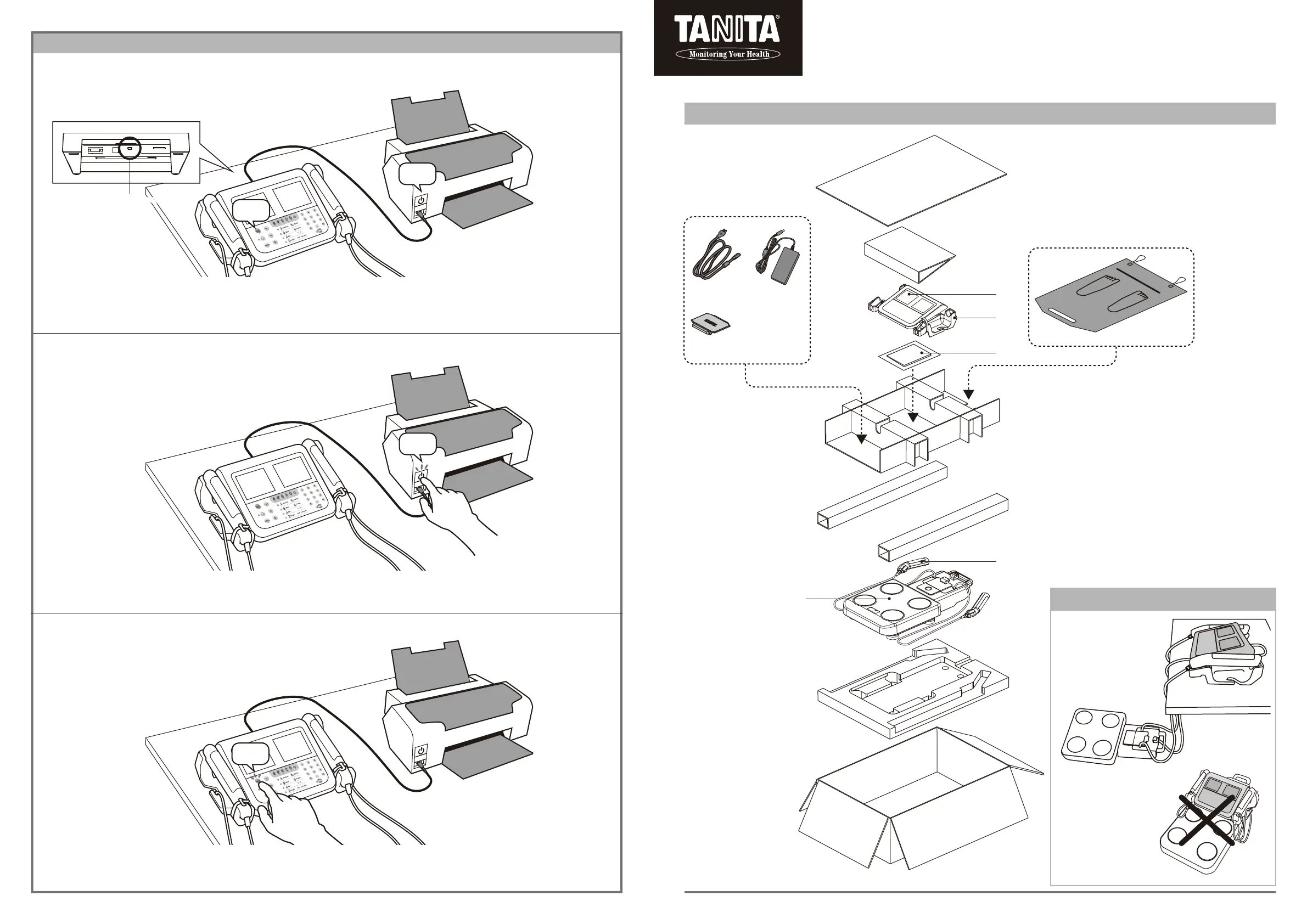 TANITA®
Monitoring Your Health