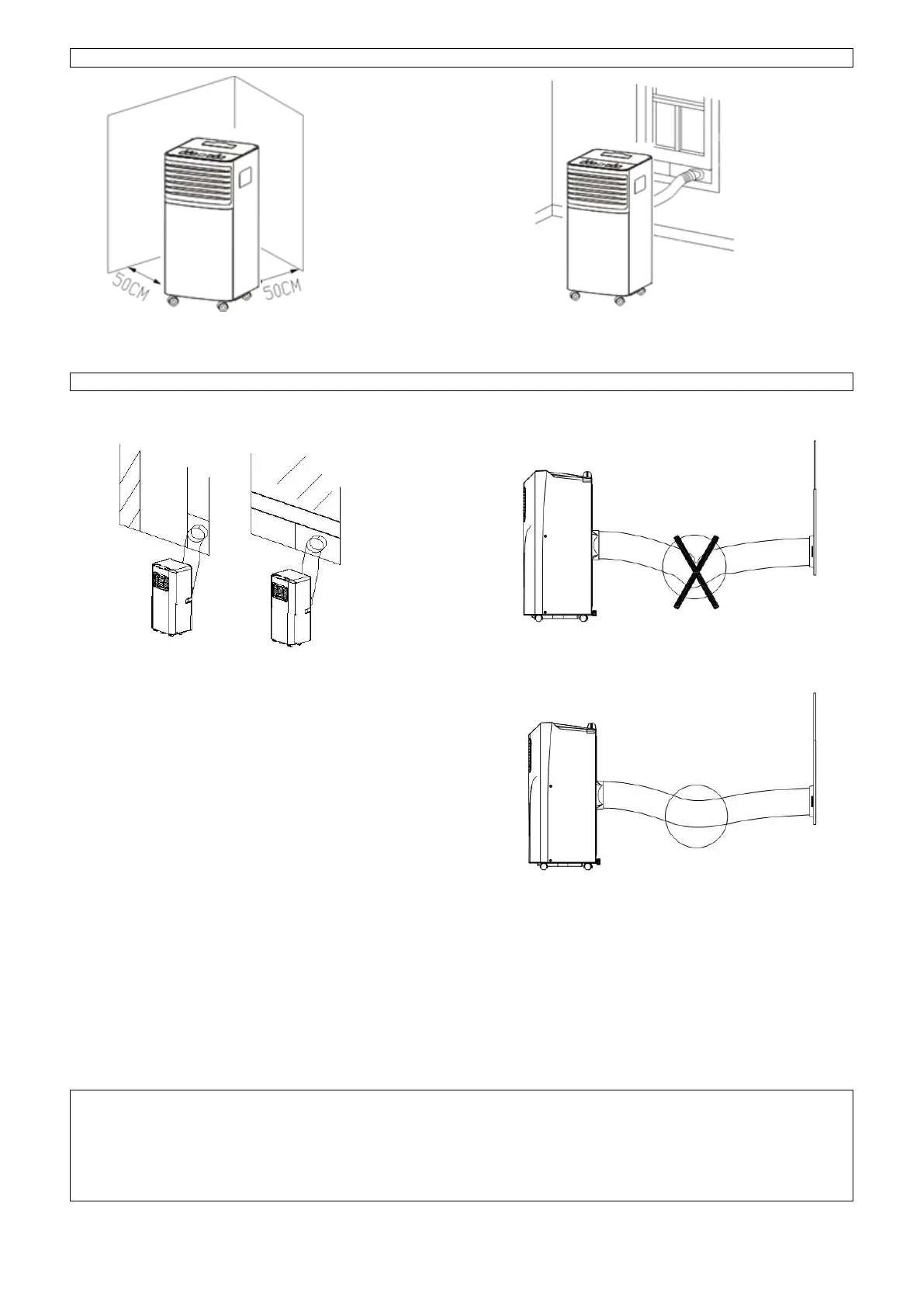 50CM

50CM