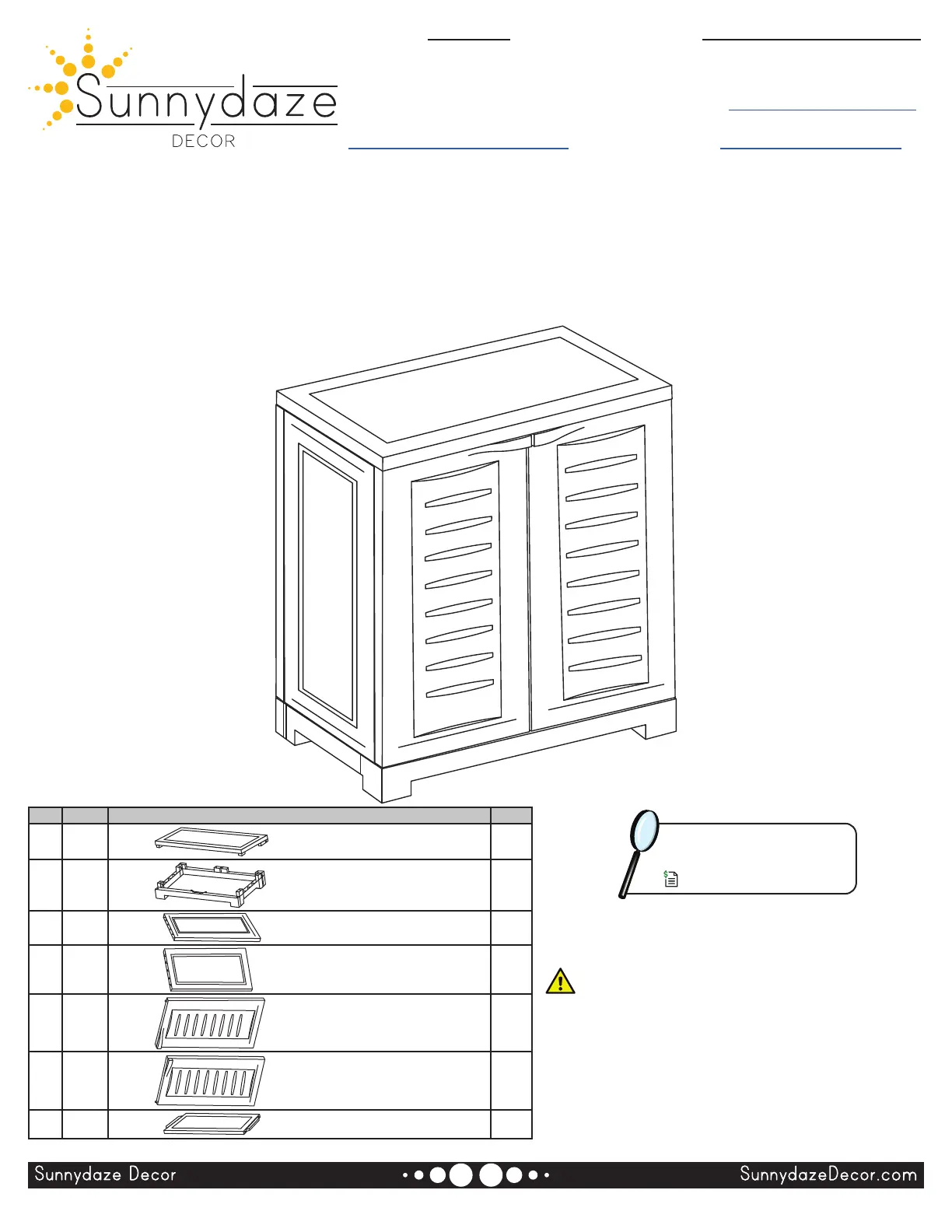 Sunnydaze

DECOR

Sunnydaze Decor

SunnydazeDecor.com