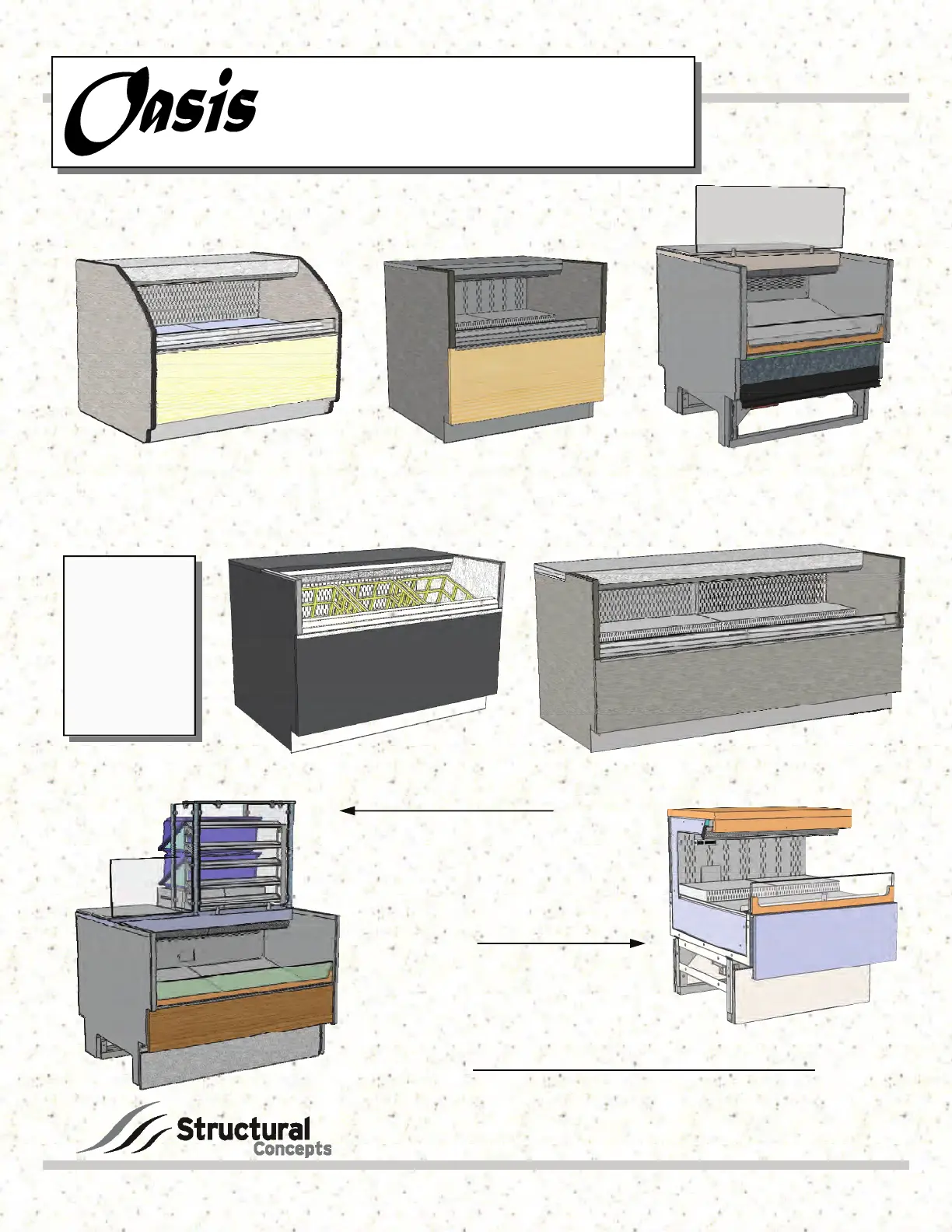 Oasis

Structural
Concepts