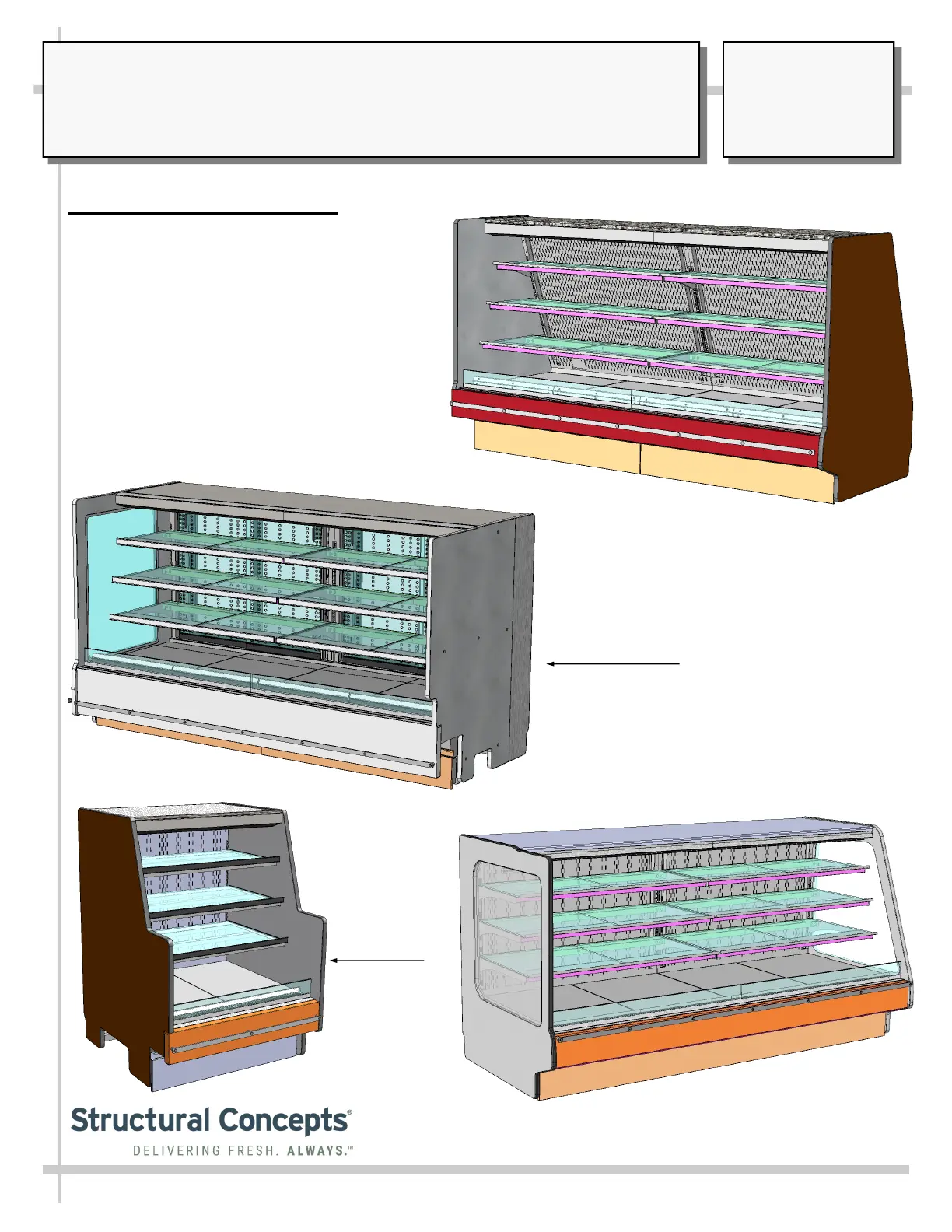 Structural Concepts®
DELIVERING FRESH. ALWAYS.™