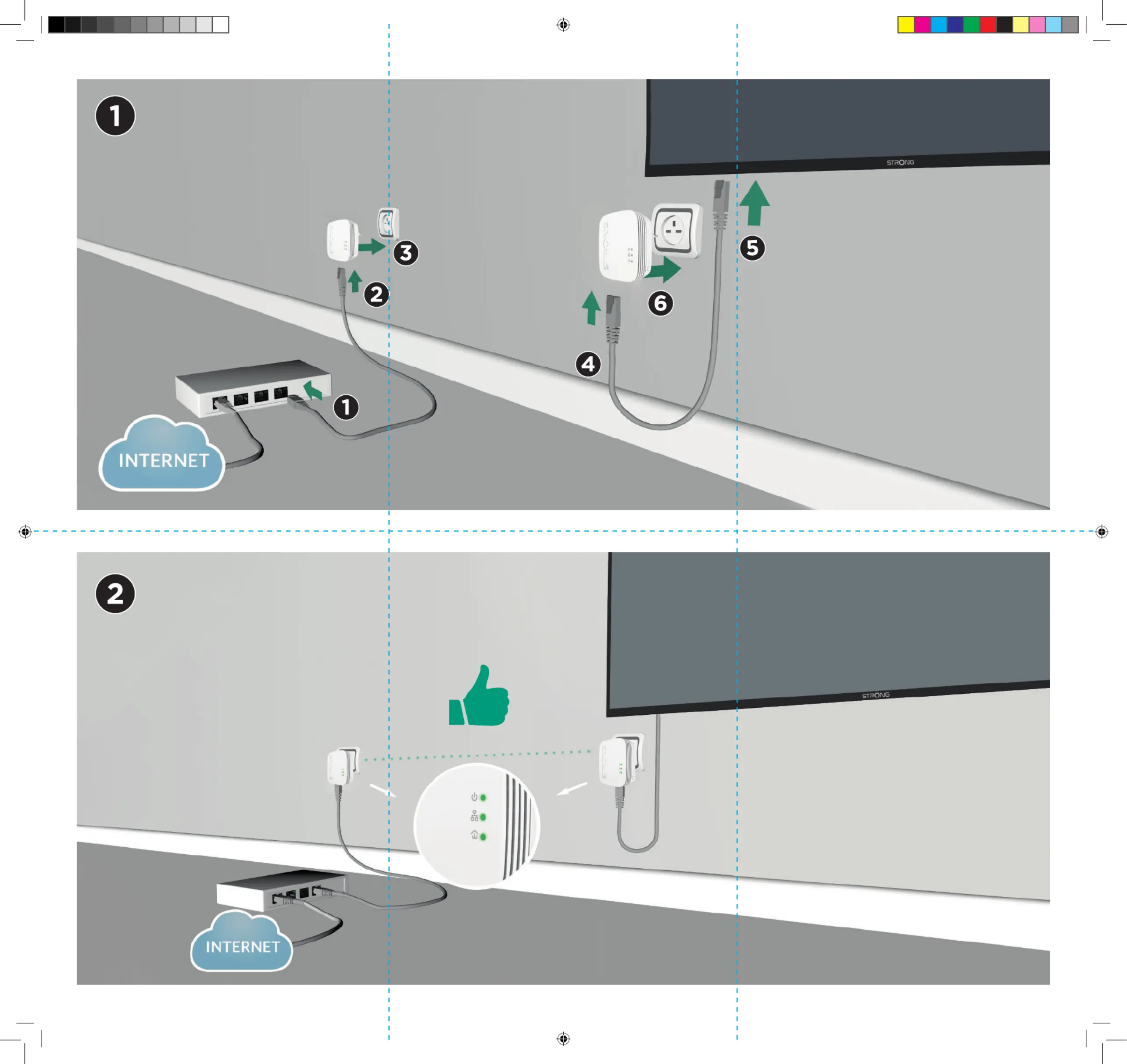 1

STRONG

3

2

5

6

4

1

INTERNET

2

STRONG

INTERNET