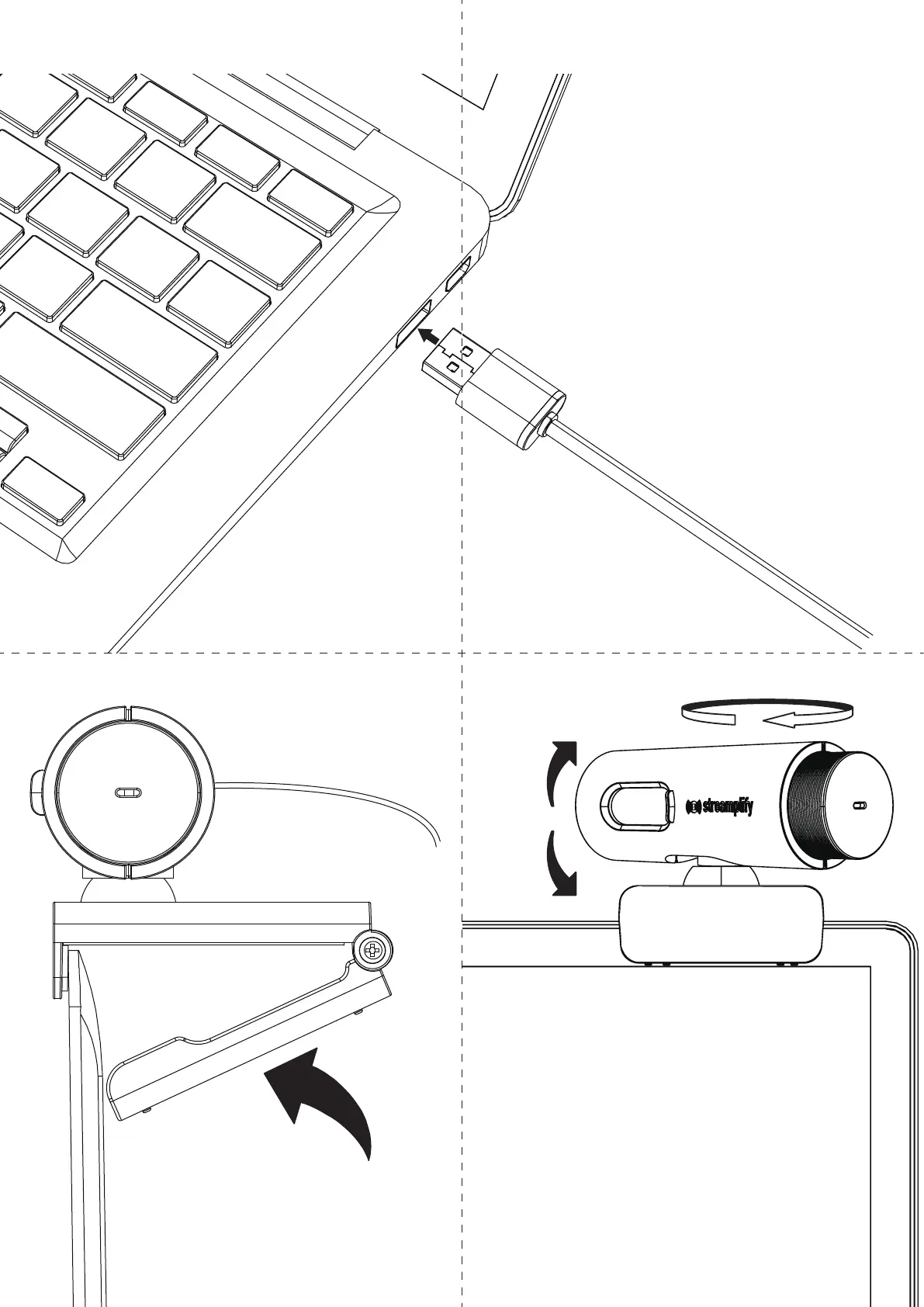 streamplify