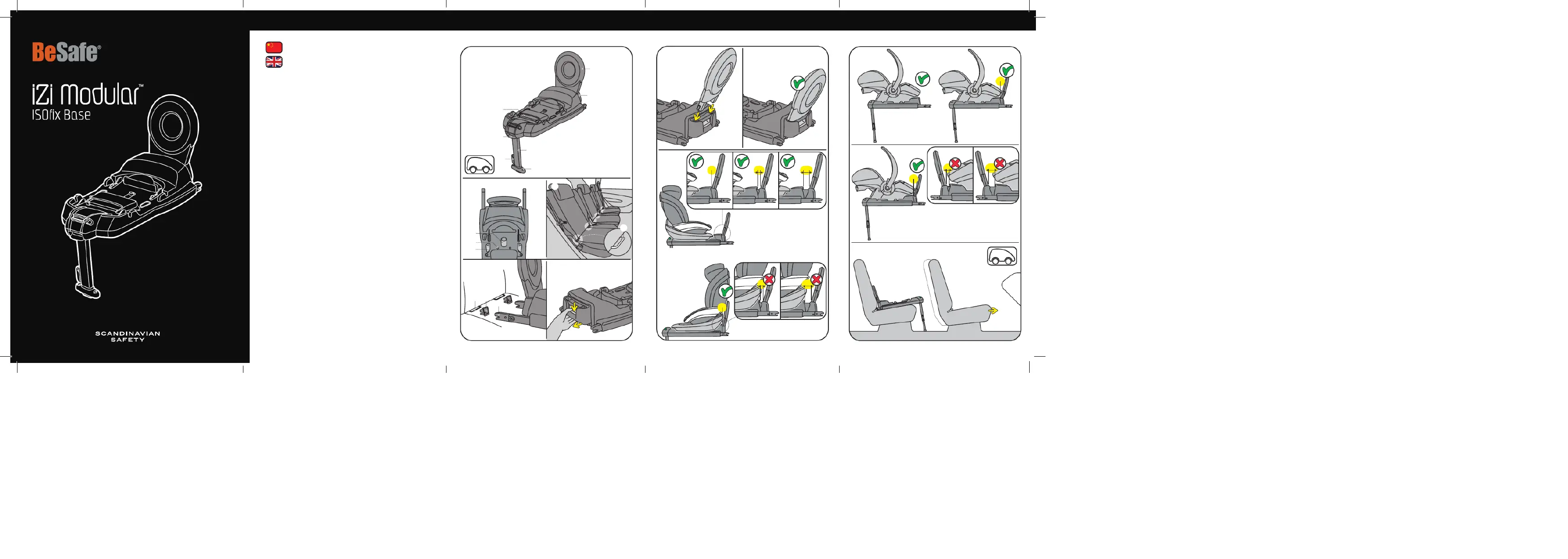 BeSafe®

iZi Modular™
ISOfix Base

SCANDINAVIAN
SAFETY