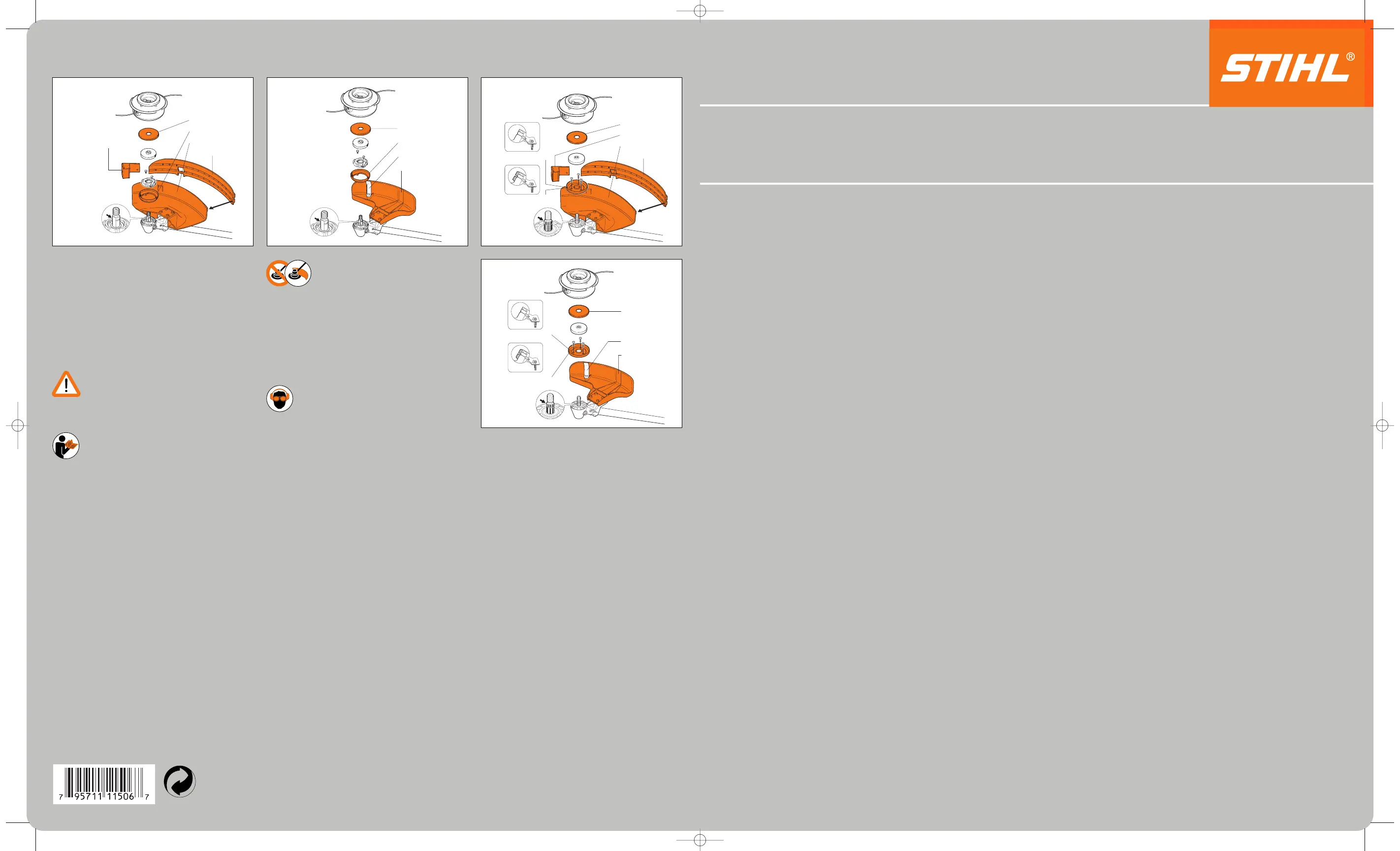 STIHL®

7 95711 11506 7