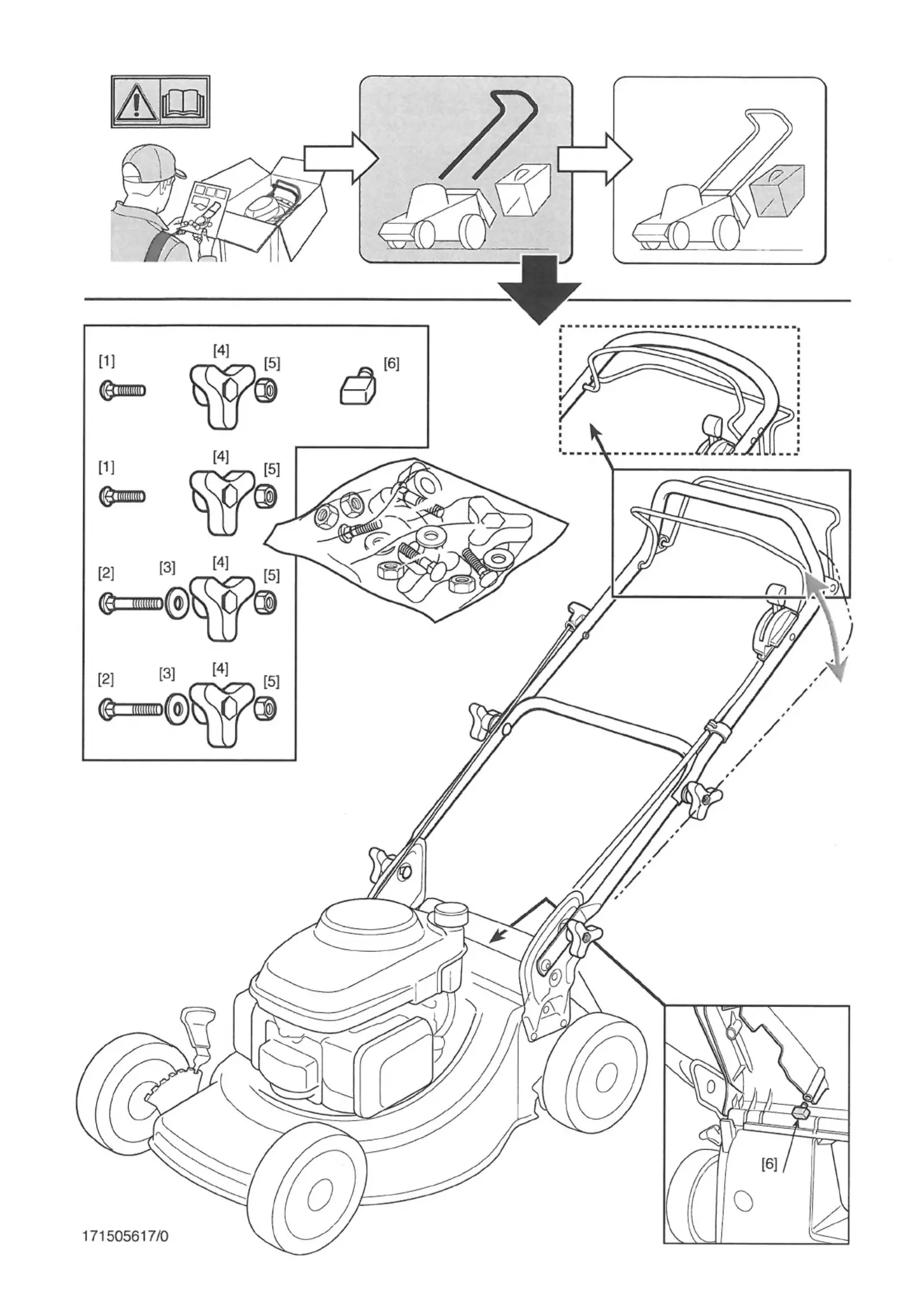 [1]
[4]
[5]
[6]

[1]
[4]
[5]

[2]
[3]
[4]
[5]

[2]
[3]
[4]
[5]

[6]

171505617/0