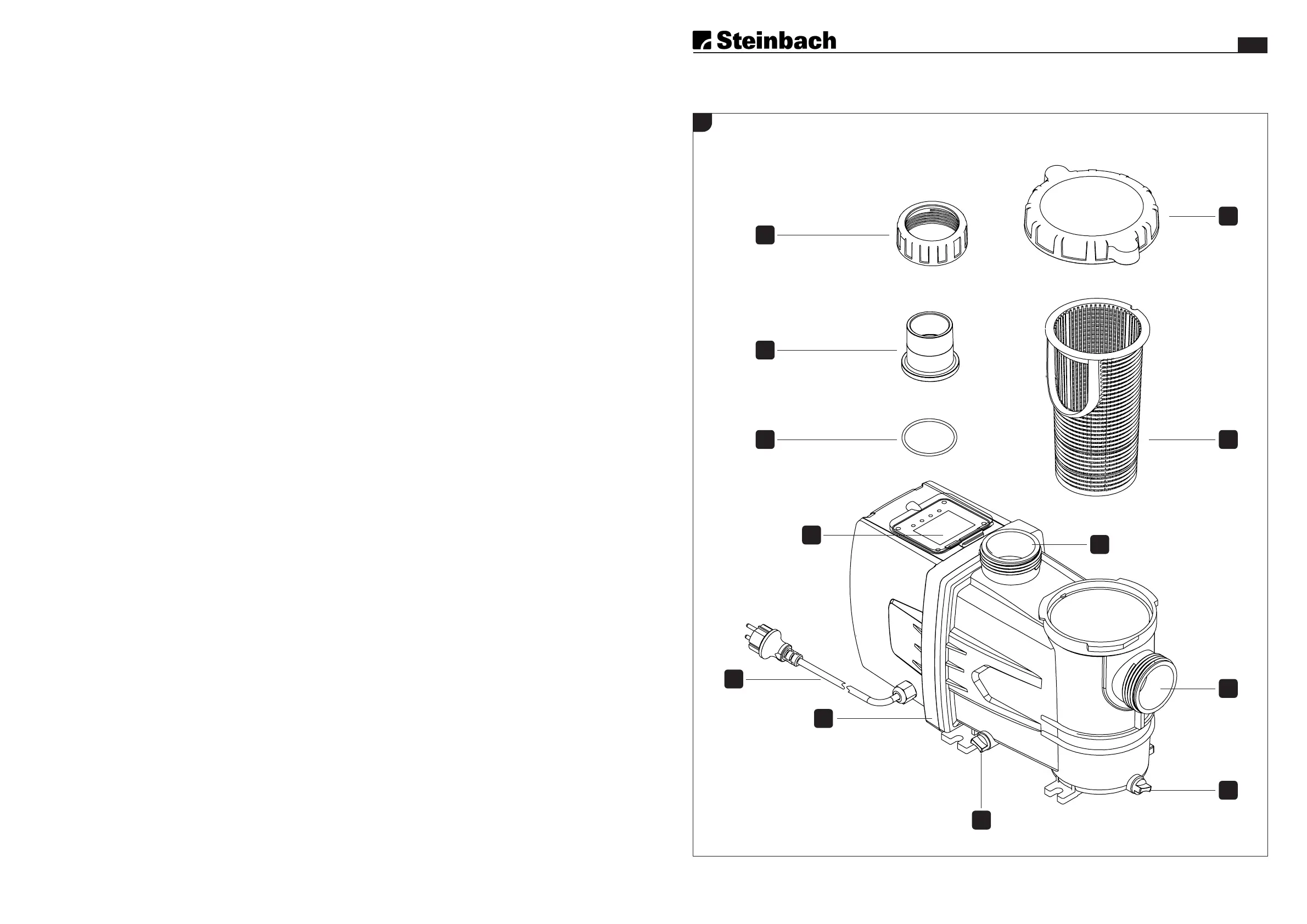 Steinbach