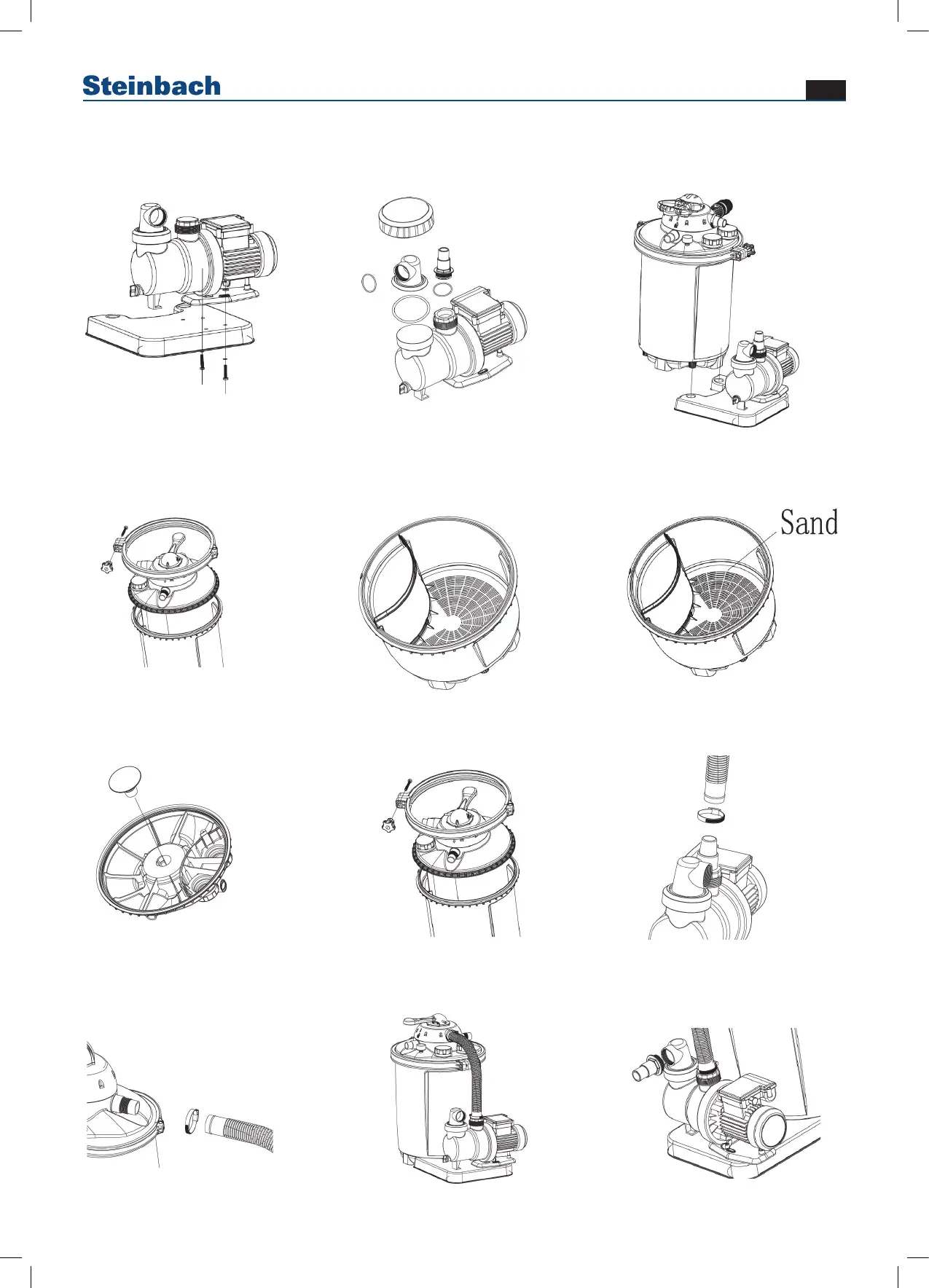 Steinbach

Sand