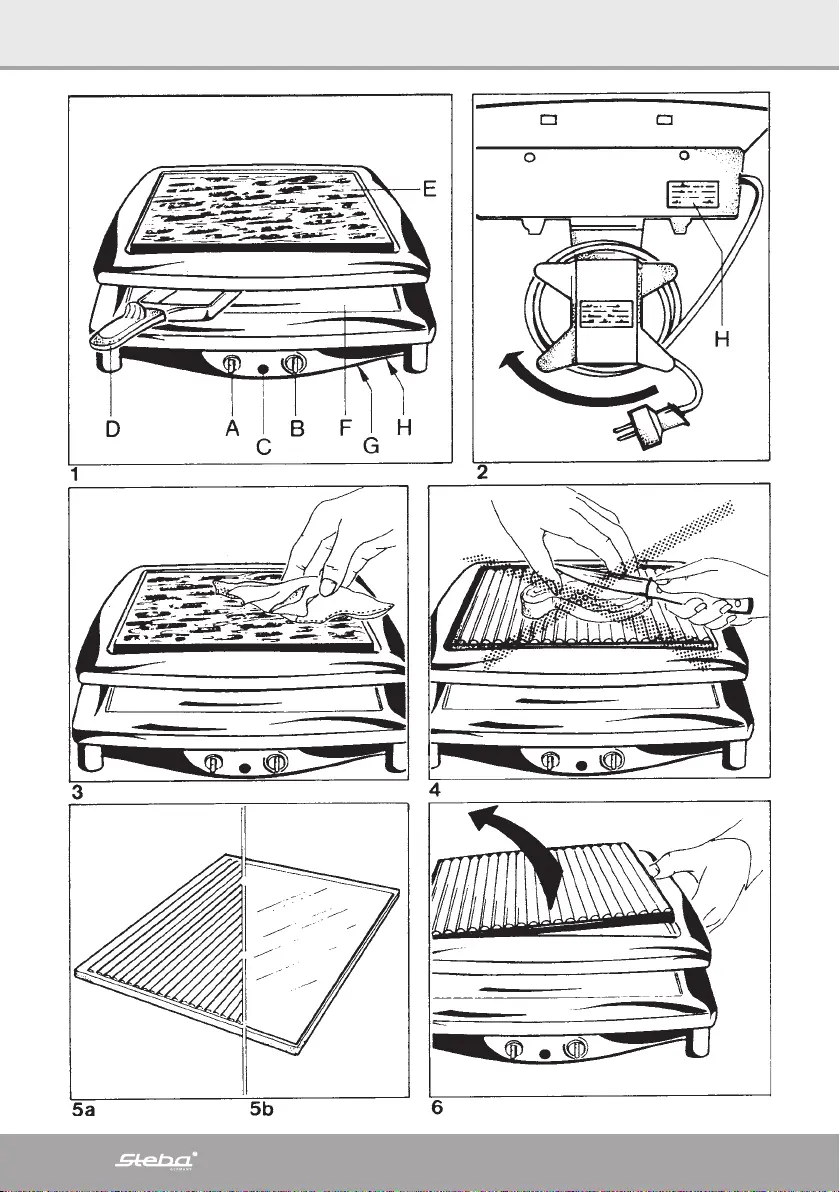 E
D A C B F G H
1

H
2

3

4

5a 5b

6

Steba