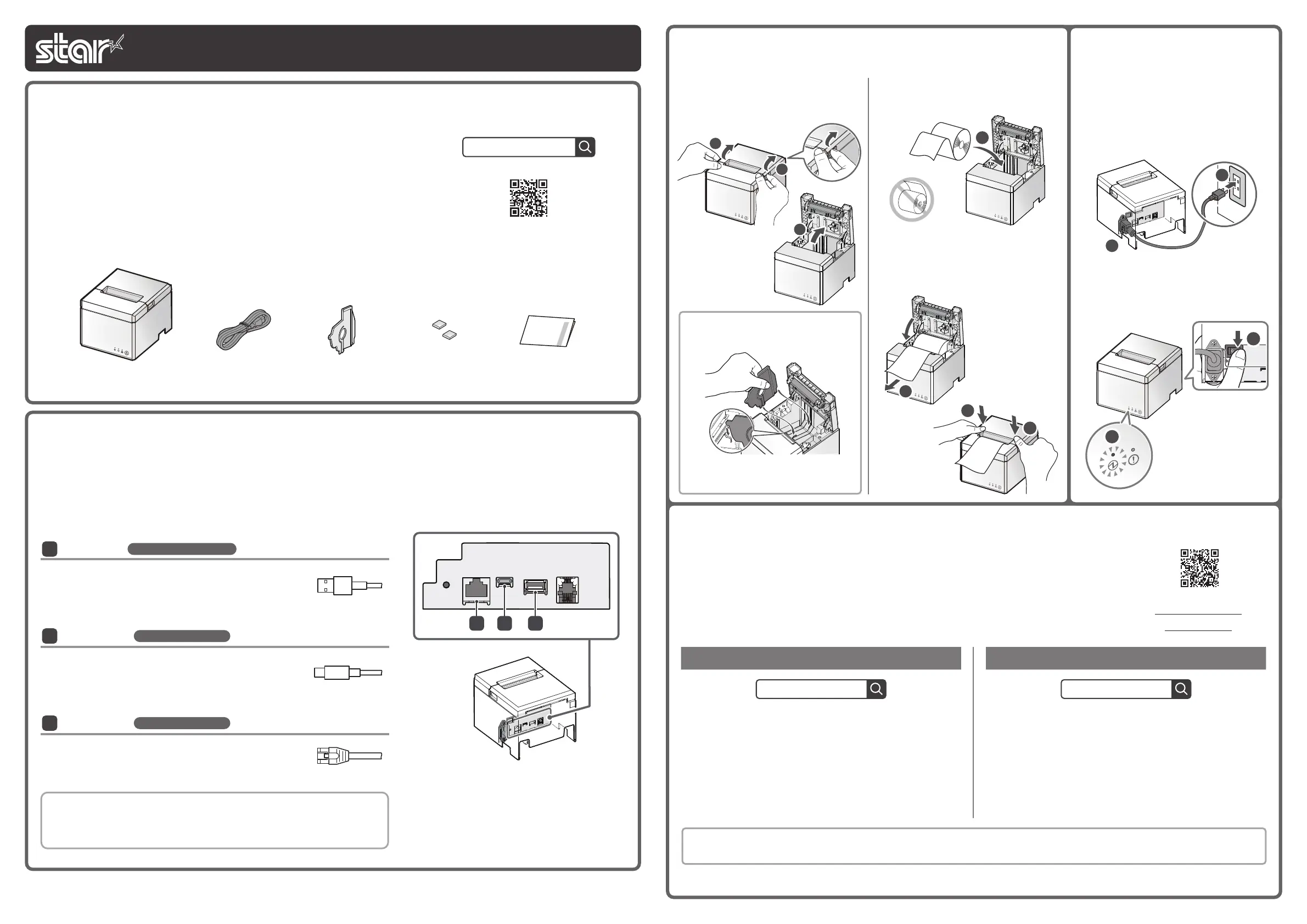 star