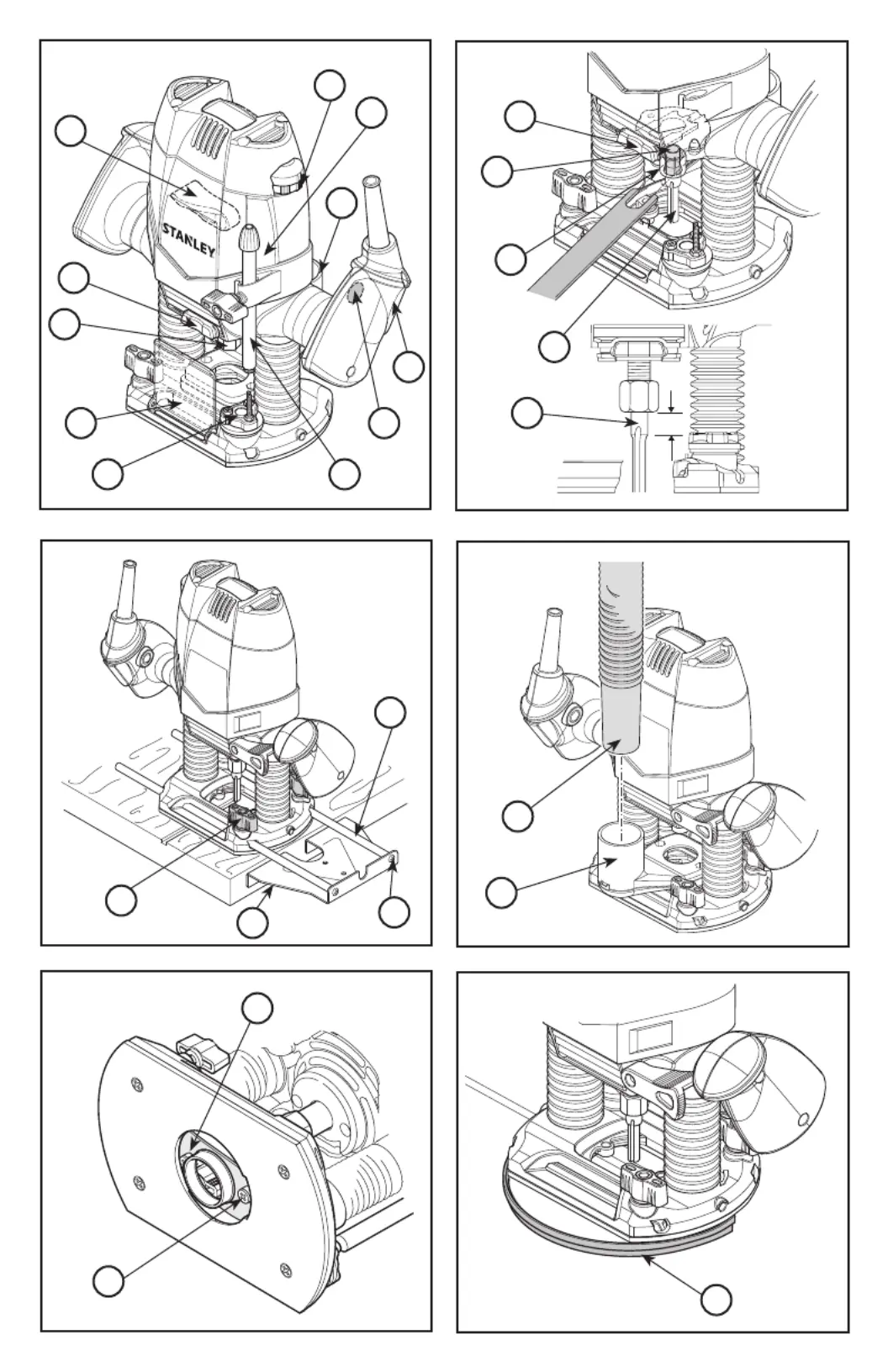 STANLEY