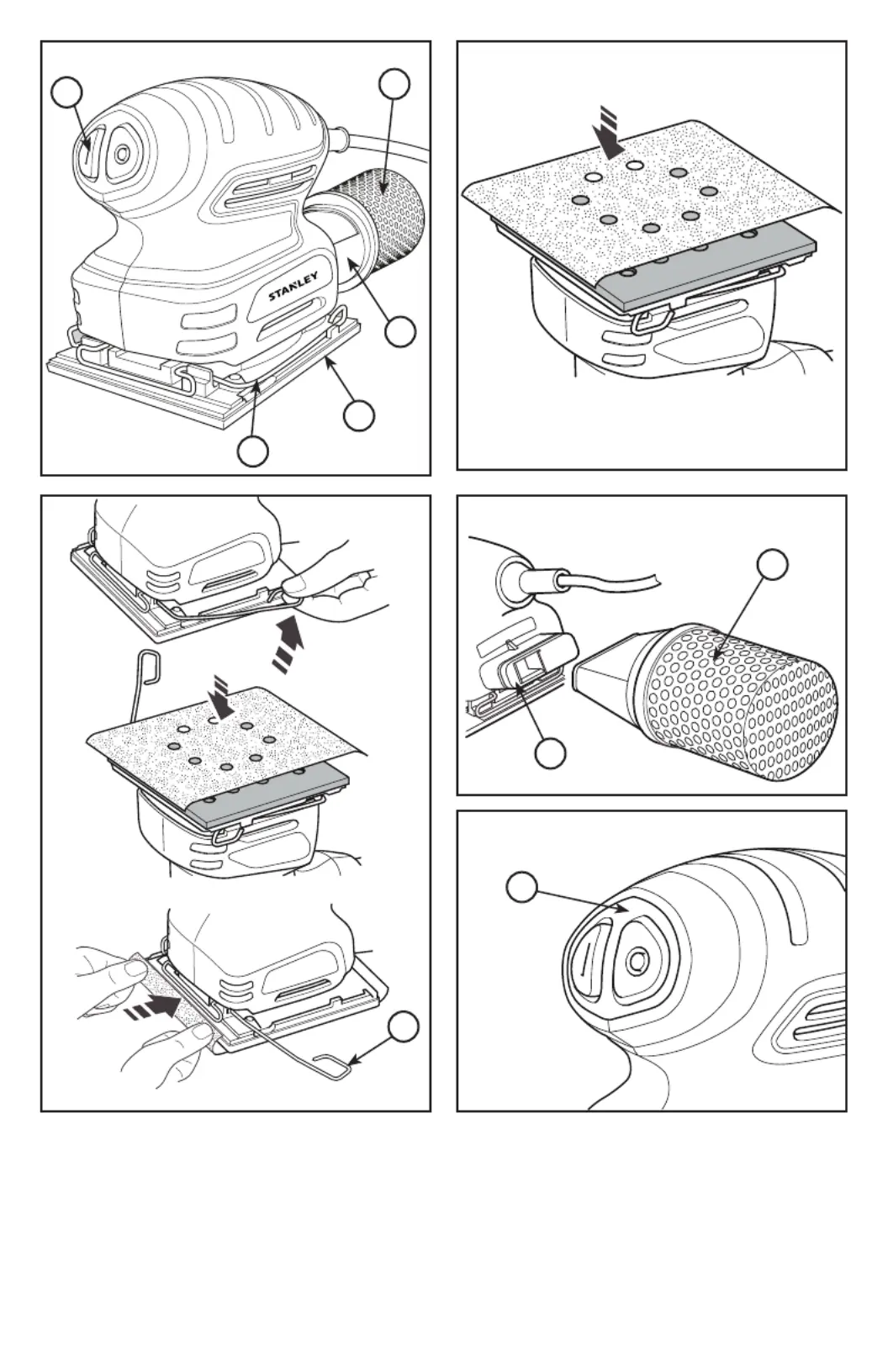 STANLEY