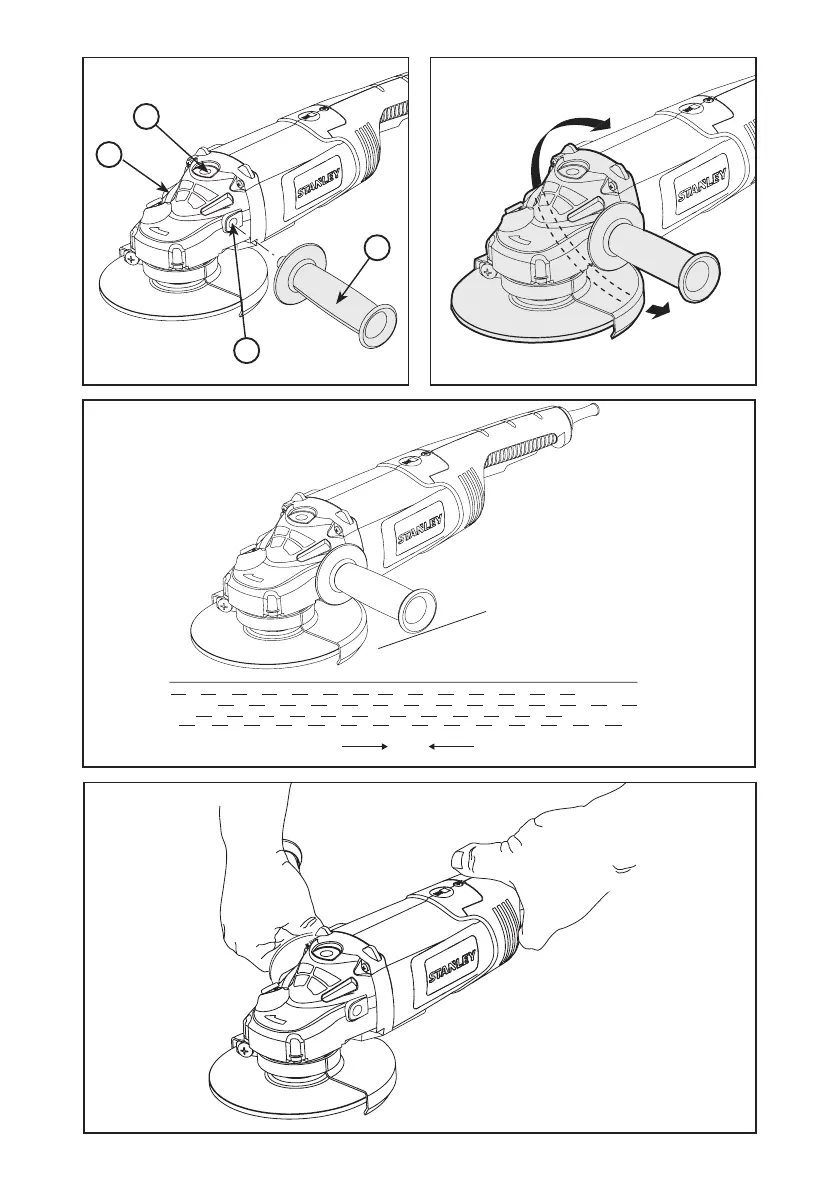 STANLEY

STANLEY

STANLEY

STANLEY