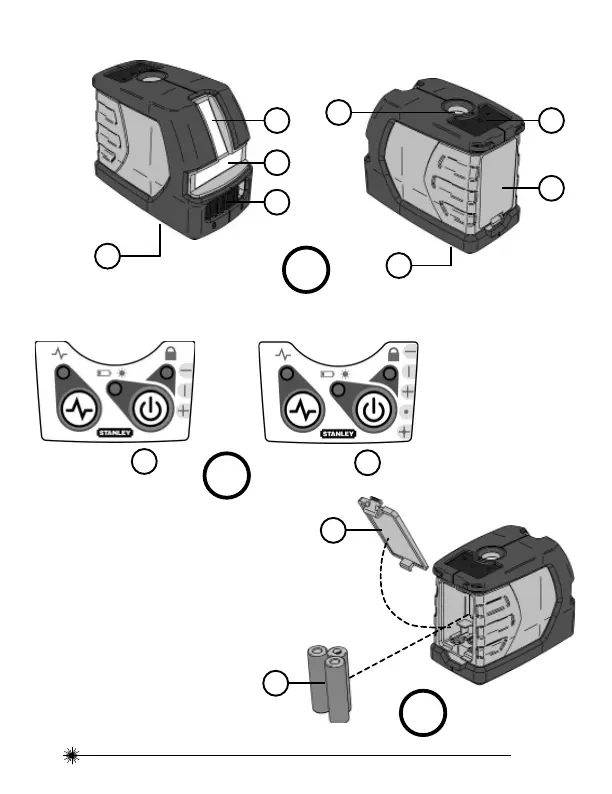 STANLEY

STANLEY