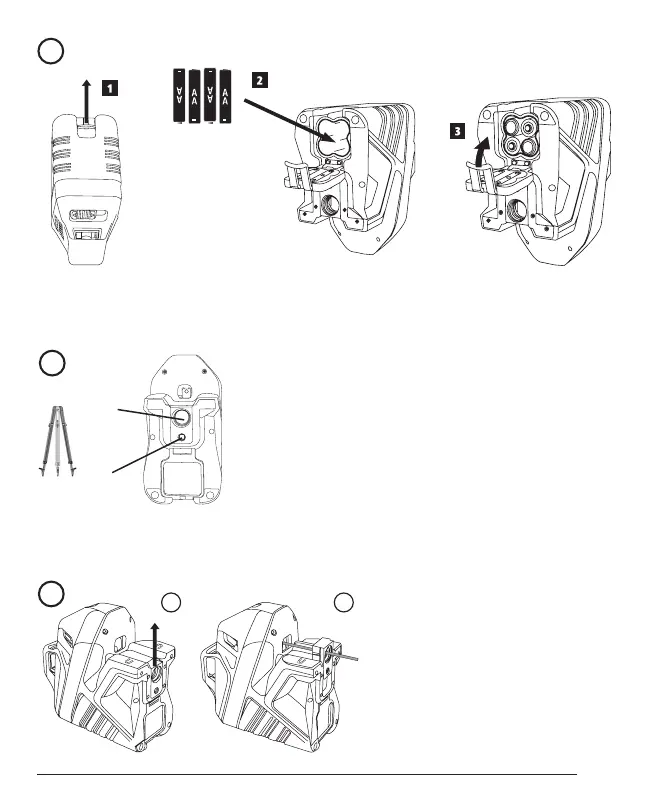 1

AA AA AA AA

2

3