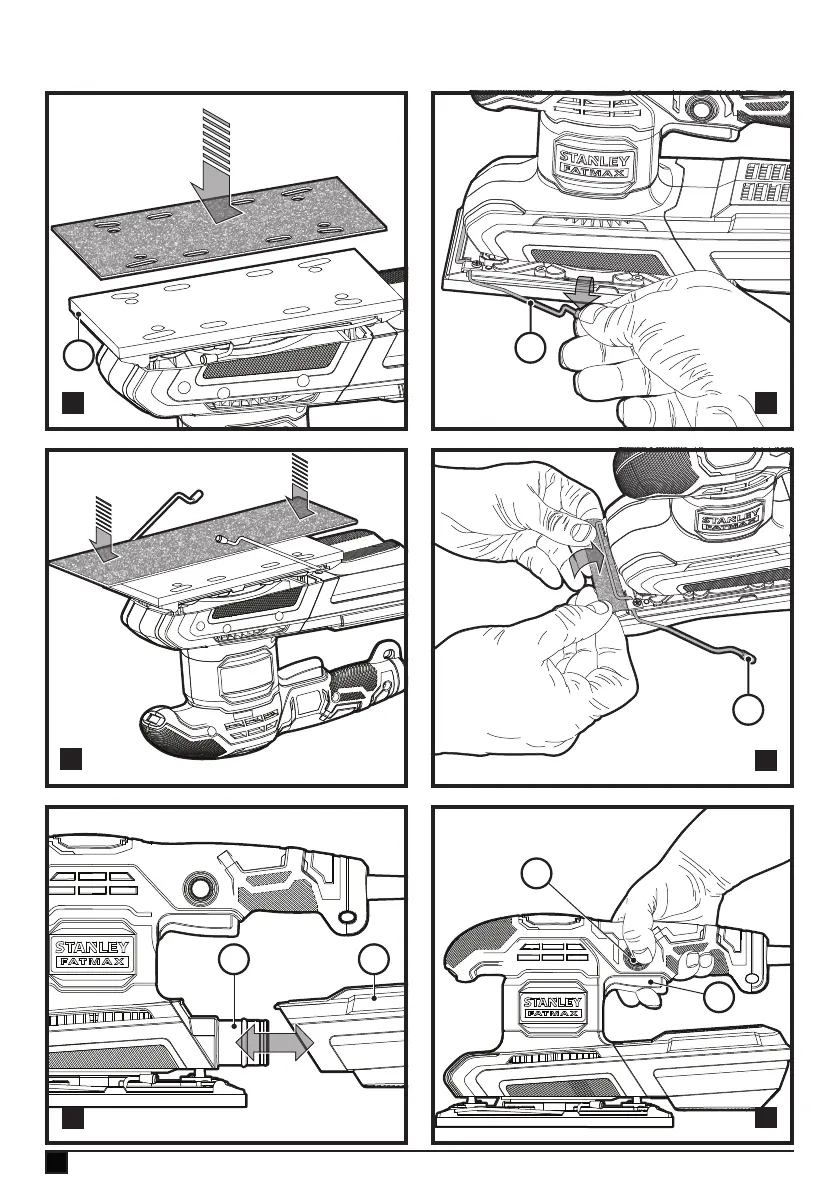 STANLEY
FATMAX

STANLEY
FATMAX

STANLEY
FATMAX

STANLEY
FATMAX