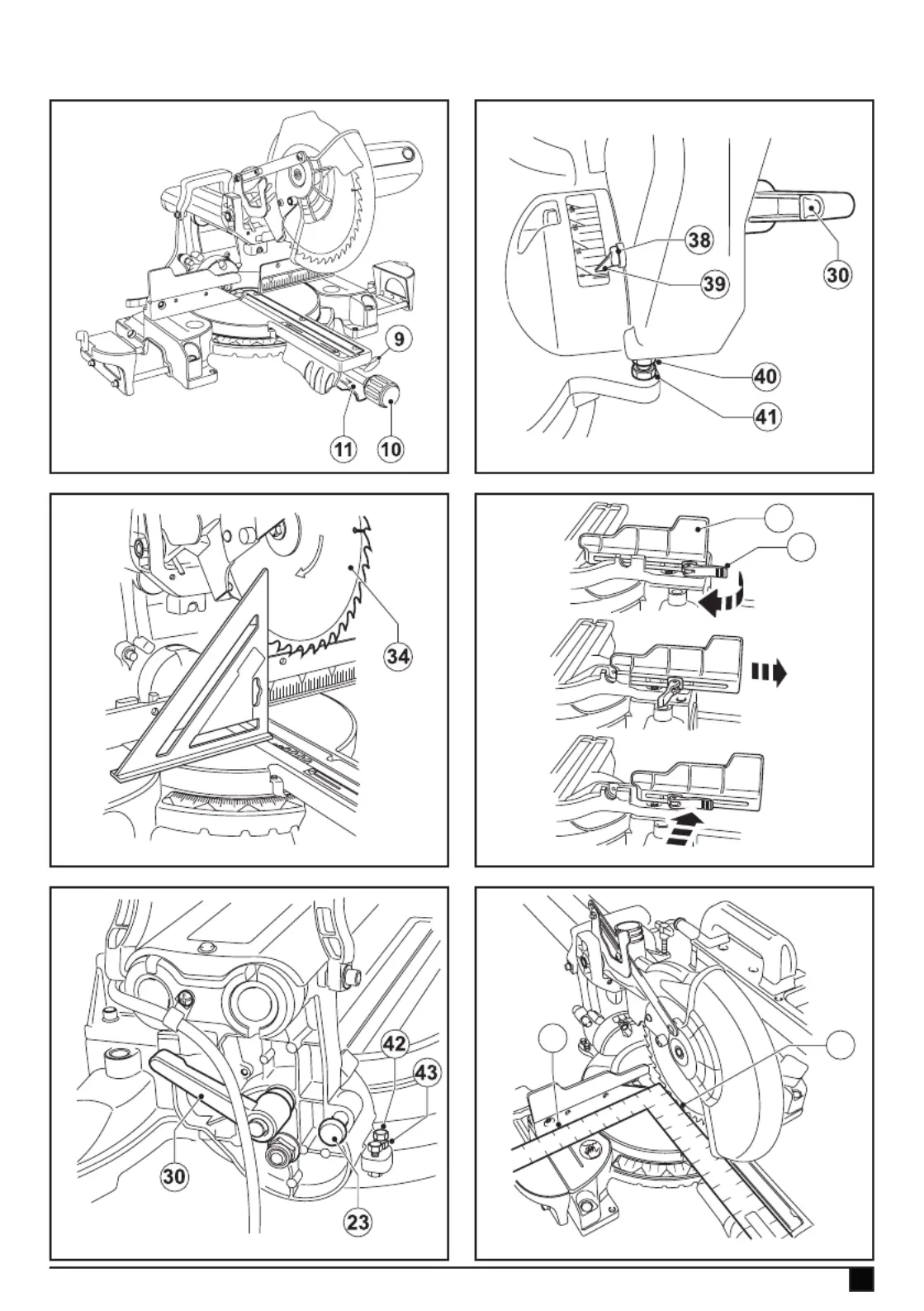 9
11
10
38
39
30
40
41
34
42
43
30
23