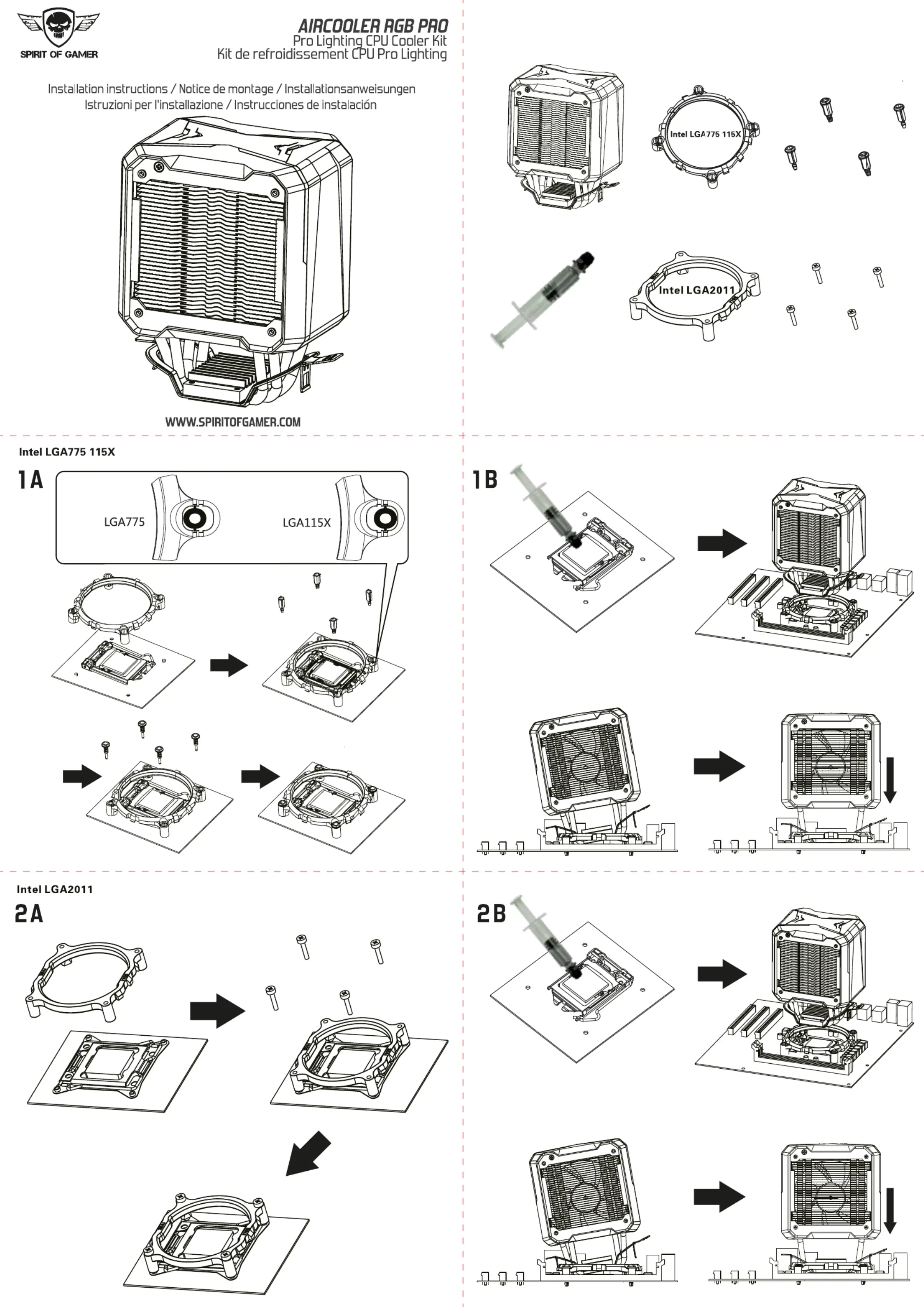 SPIRIT OF GAMER

AIRCOOLER RGB PRO
Pro Lighting CPU Cooler Kit
Kit de refroidissement CPU Pro Lighting

Installation instructions / Notice de montage / Installationsanweisungen
Istruzioni per l'installazione / Instrucciones de instalación

WWW.SPIRITOFGAMER.COM

Intel LGA775 115X

Intel LGA2011

Intel LGA775 115X

1A

LGA775

LGA115X

1B

Intel LGA2011

2A

2B