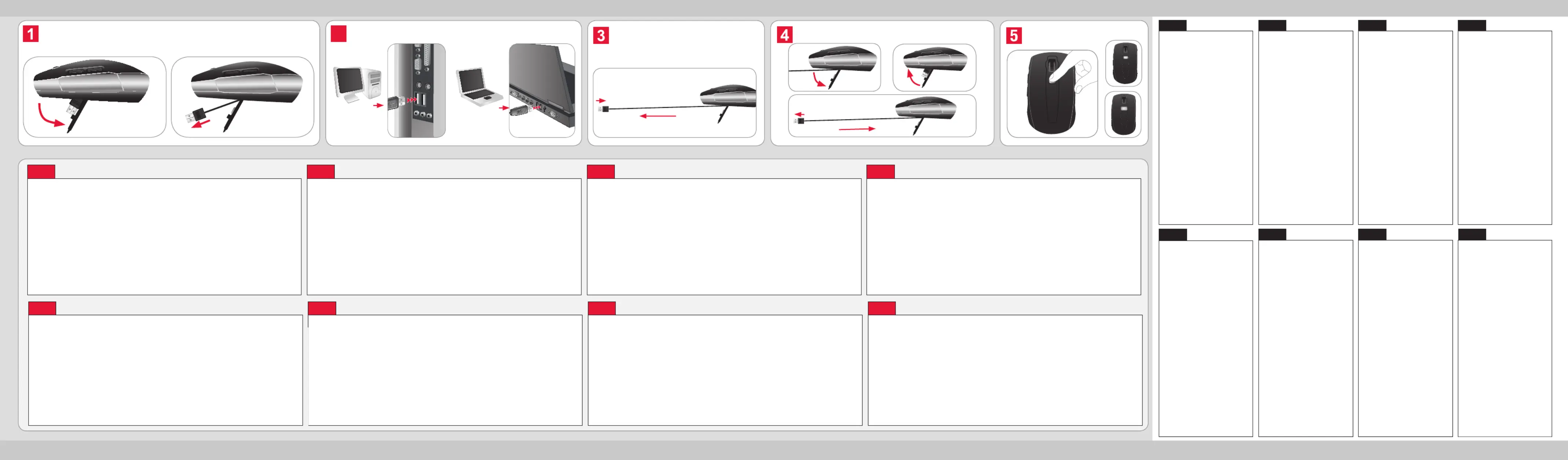 1

3

4

5