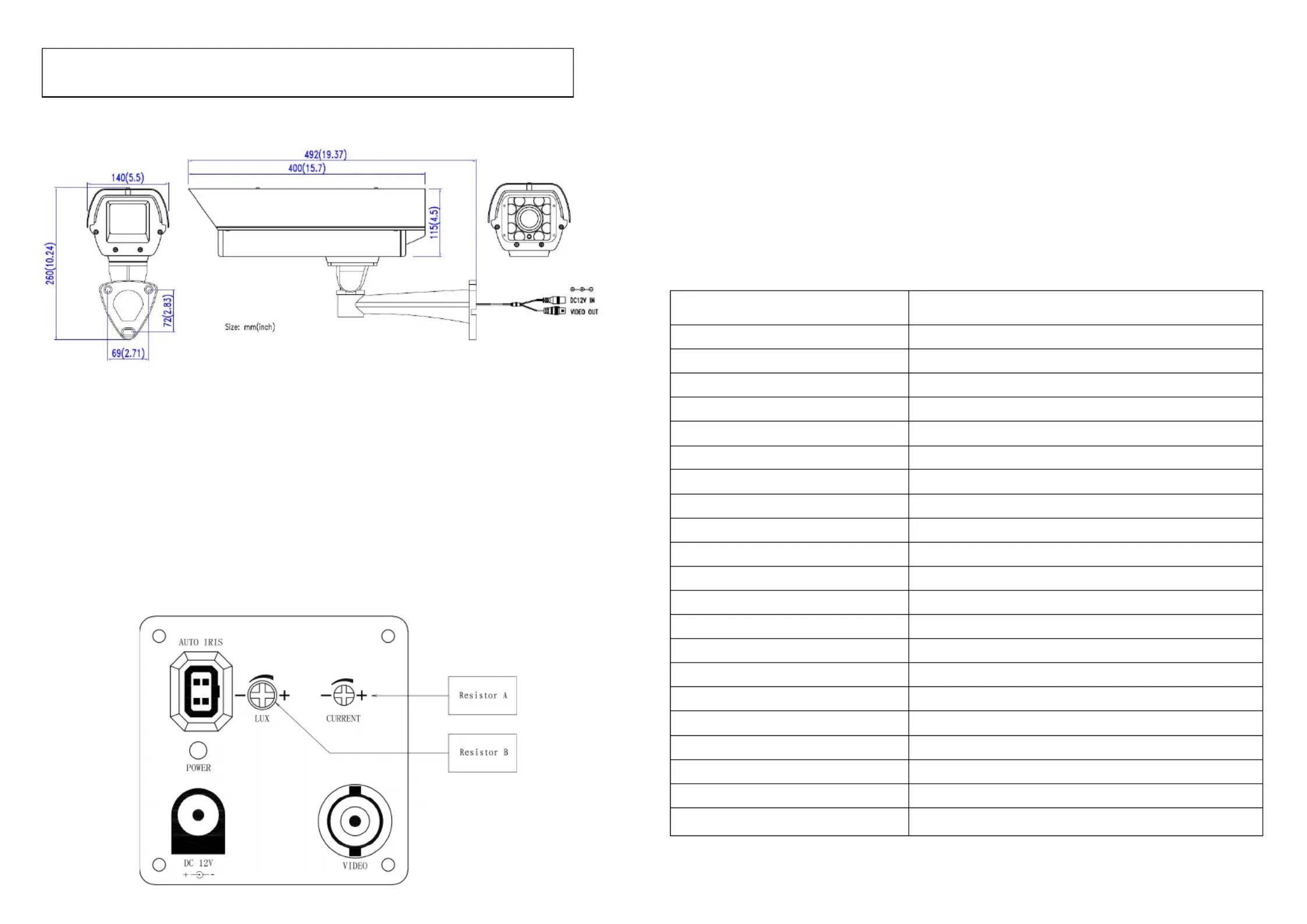 492(19.37)
400(15.7)
140(5.5)
260(10.24)
115(4.5)
72(2.83)
69(2.71)
Size: mm(inch)
DC12V IN
VIDEO OUT

AUTO IRIS
LUX
CURRENT
Resistor A
Resistor B
POWER
DC 12V
VIDEO