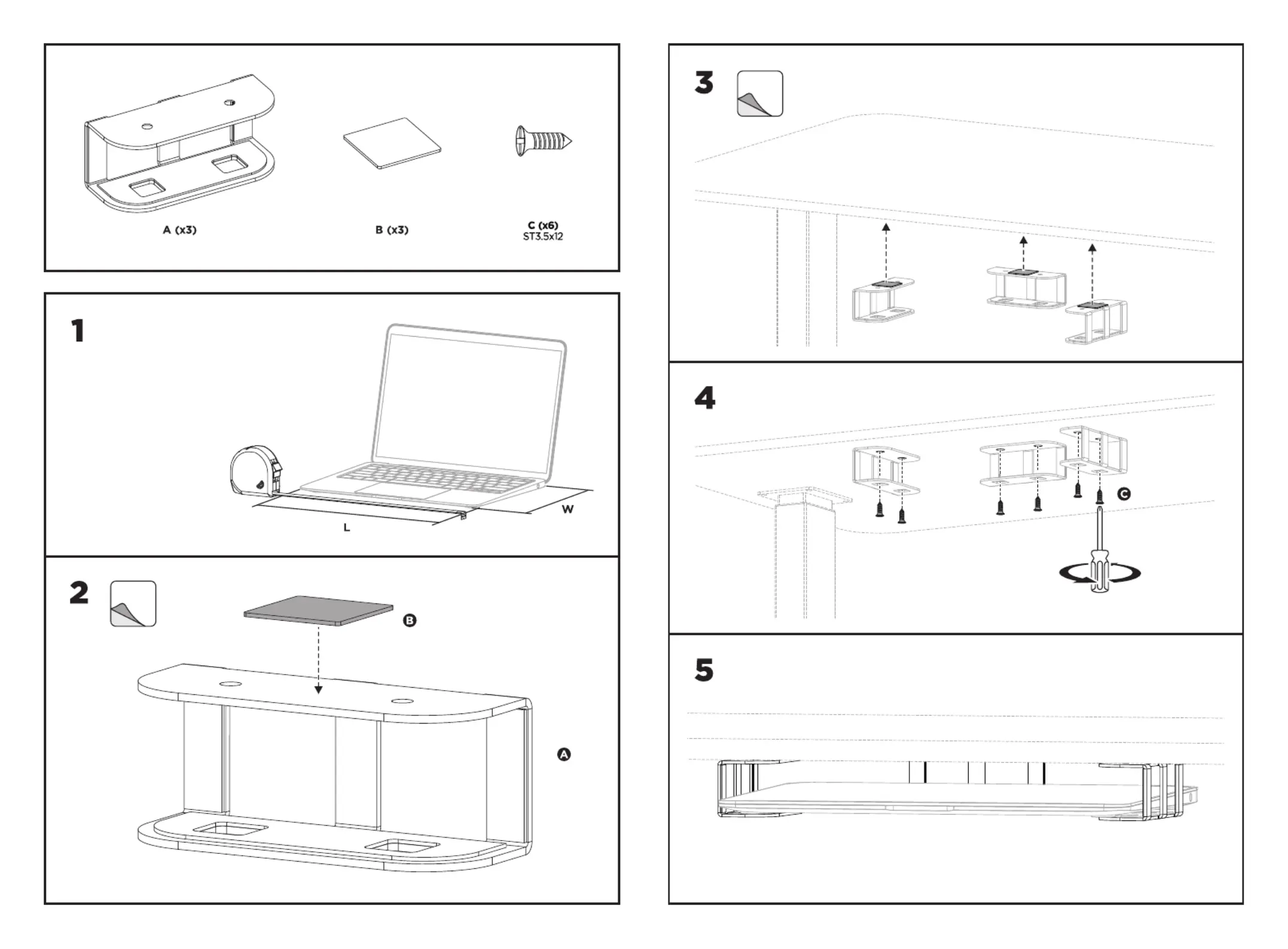 A (x3)

B (x3)

C (x6)
ST3.5x12

1

L

W

2

B

A

3

4

C

5