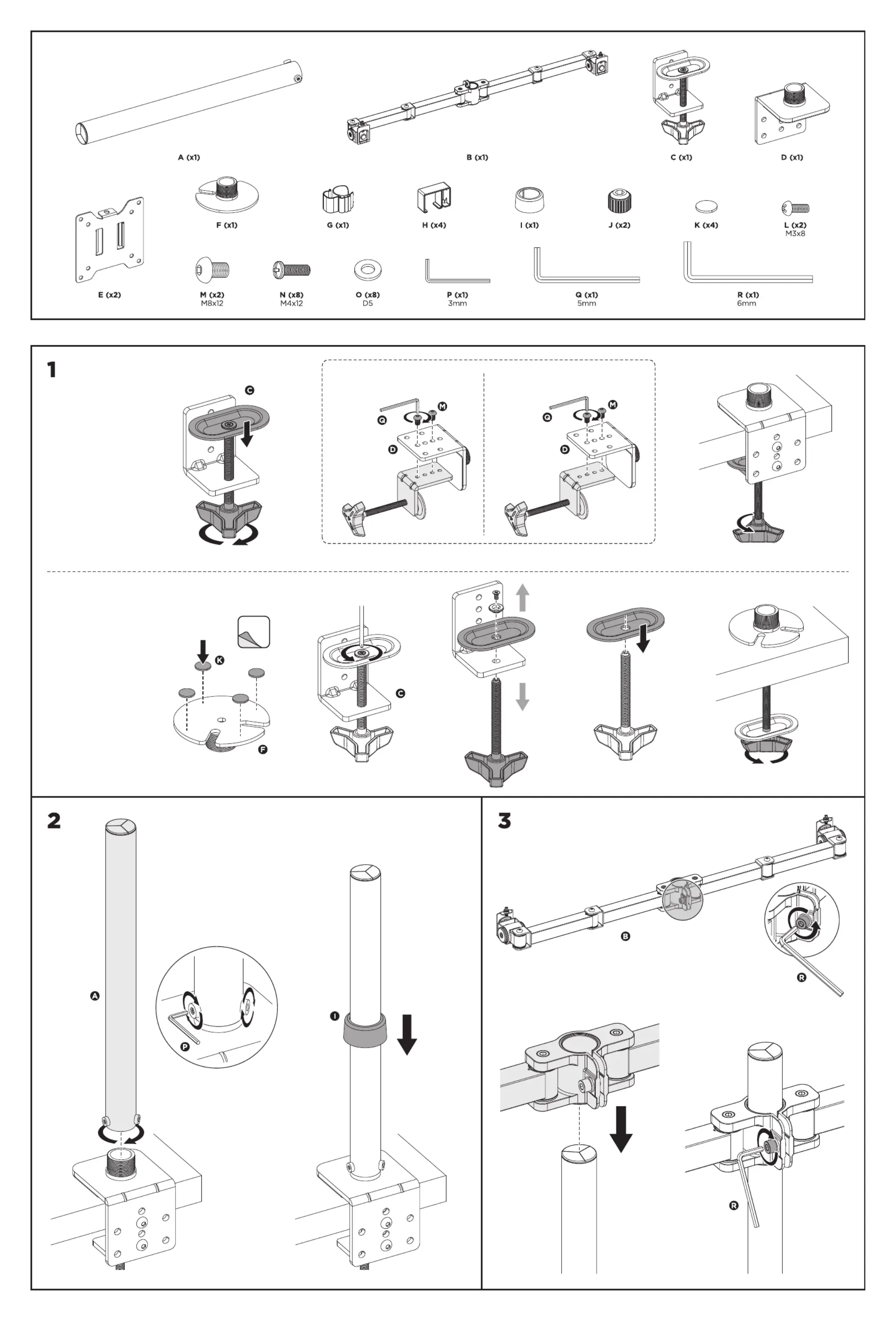 A (x1)
B (x1)
C (x1)
D (x1)
E (x2)
F (x1)
G (x1)
H (x4)
I (x1)
J (x2)
K (x4)
L (x2)
M3x8
M (x2)
M8x12
N (x8)
M4x12
O (x8)
D5
P (x1)
3mm
Q (x1)
5mm
R (x1)
6mm

1

C
Q
M
D
Q
M
D

K
F
C

2

A
P
I

3

B
R
R