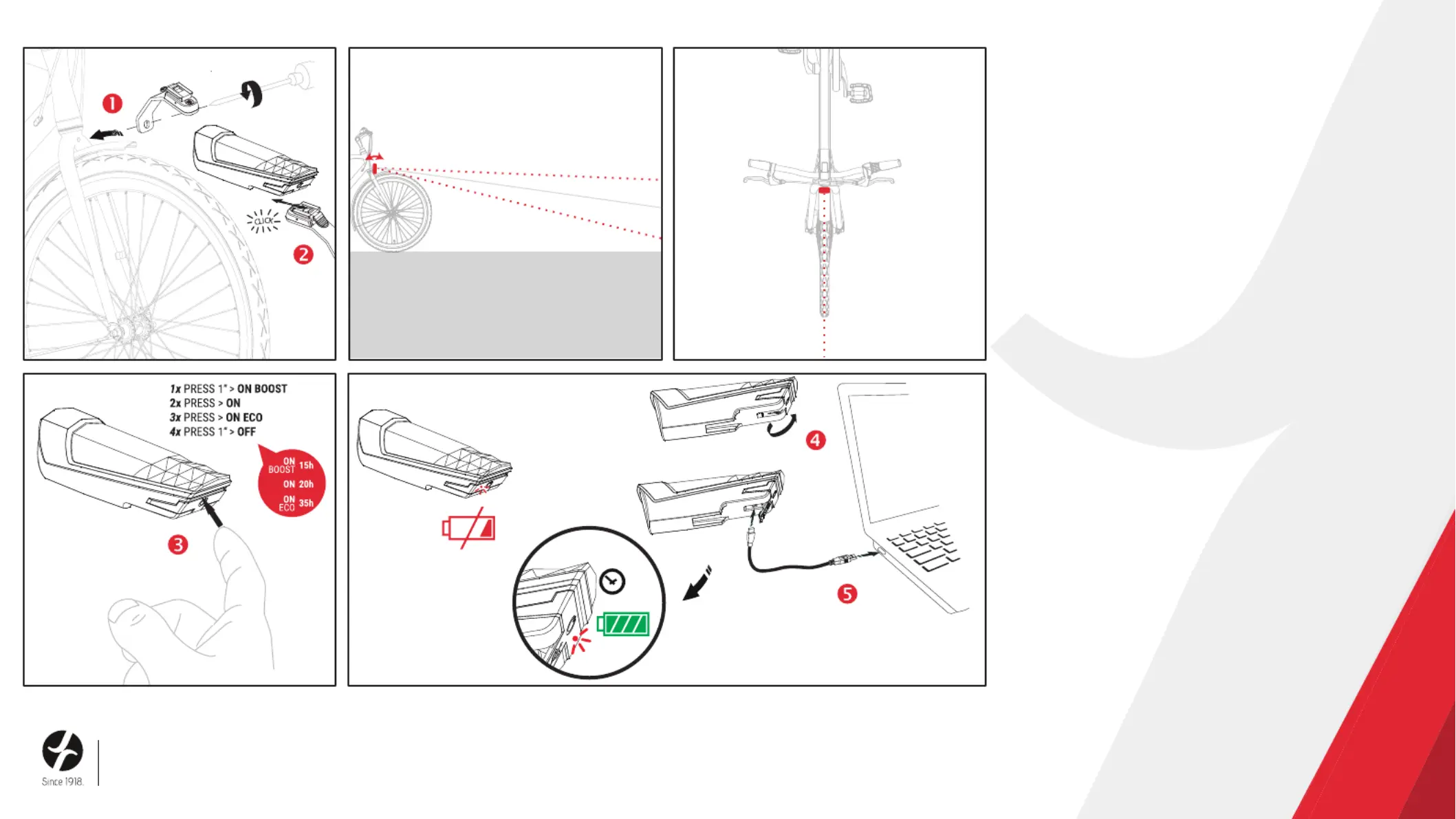 1

CLICK

2

1x PRESS 1" > ON BOOST
2x PRESS > ON
3x PRESS > ON ECO
4x PRESS 1" > OFF

ON BOOST 15h
ON 20h
ON ECO 35h

3

4

5

Since 1918.