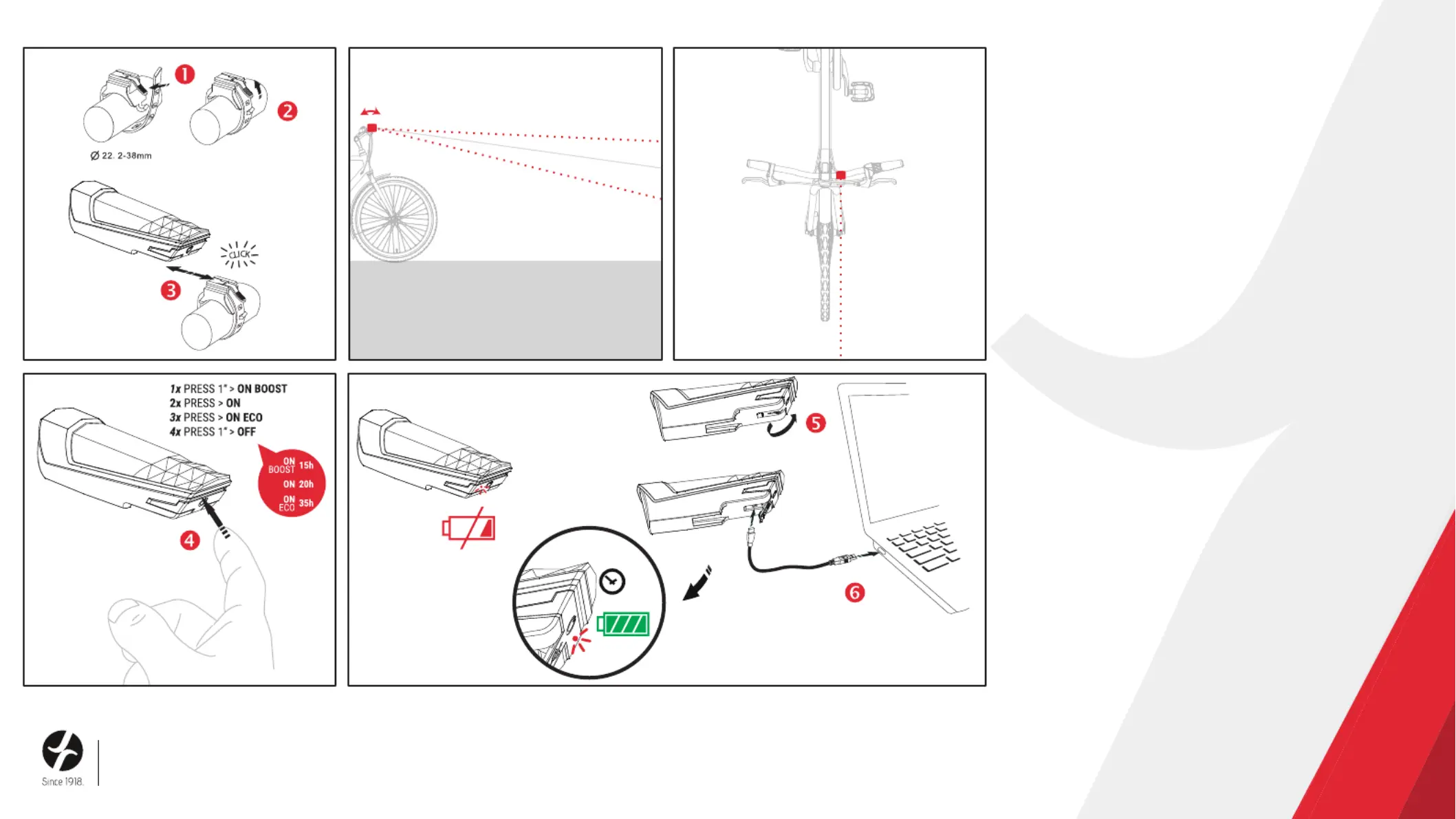 1
2
Ø 22. 2-38mm
CLICK
3

1x PRESS 1" > ON BOOST
2x PRESS > ON
3x PRESS > ON ECO
4x PRESS 1" > OFF

ON BOOST 15h
ON 20h
ON ECO 35h

4

5
6

Since 1918.