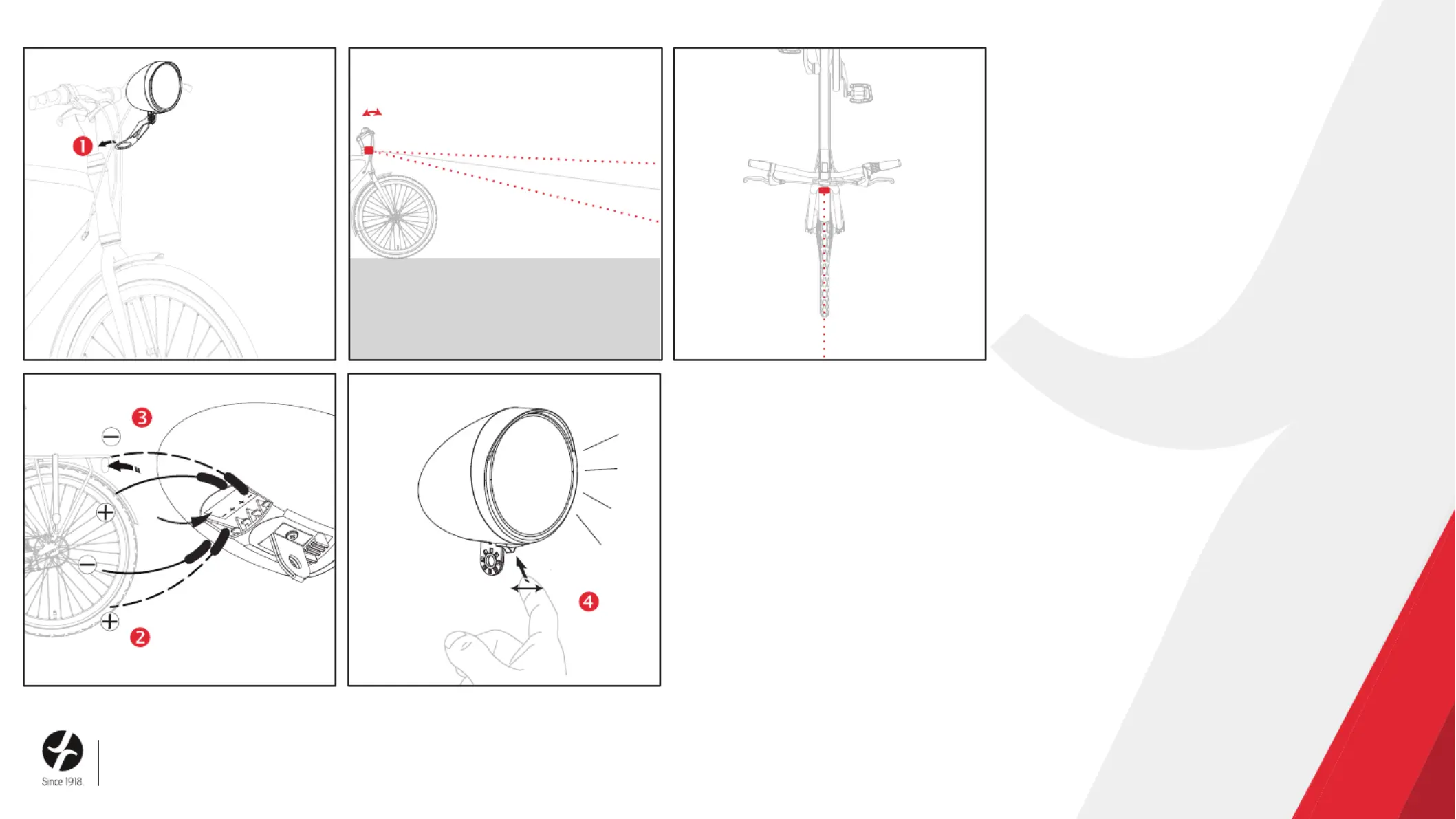 1

3

2

4

Since 1918.