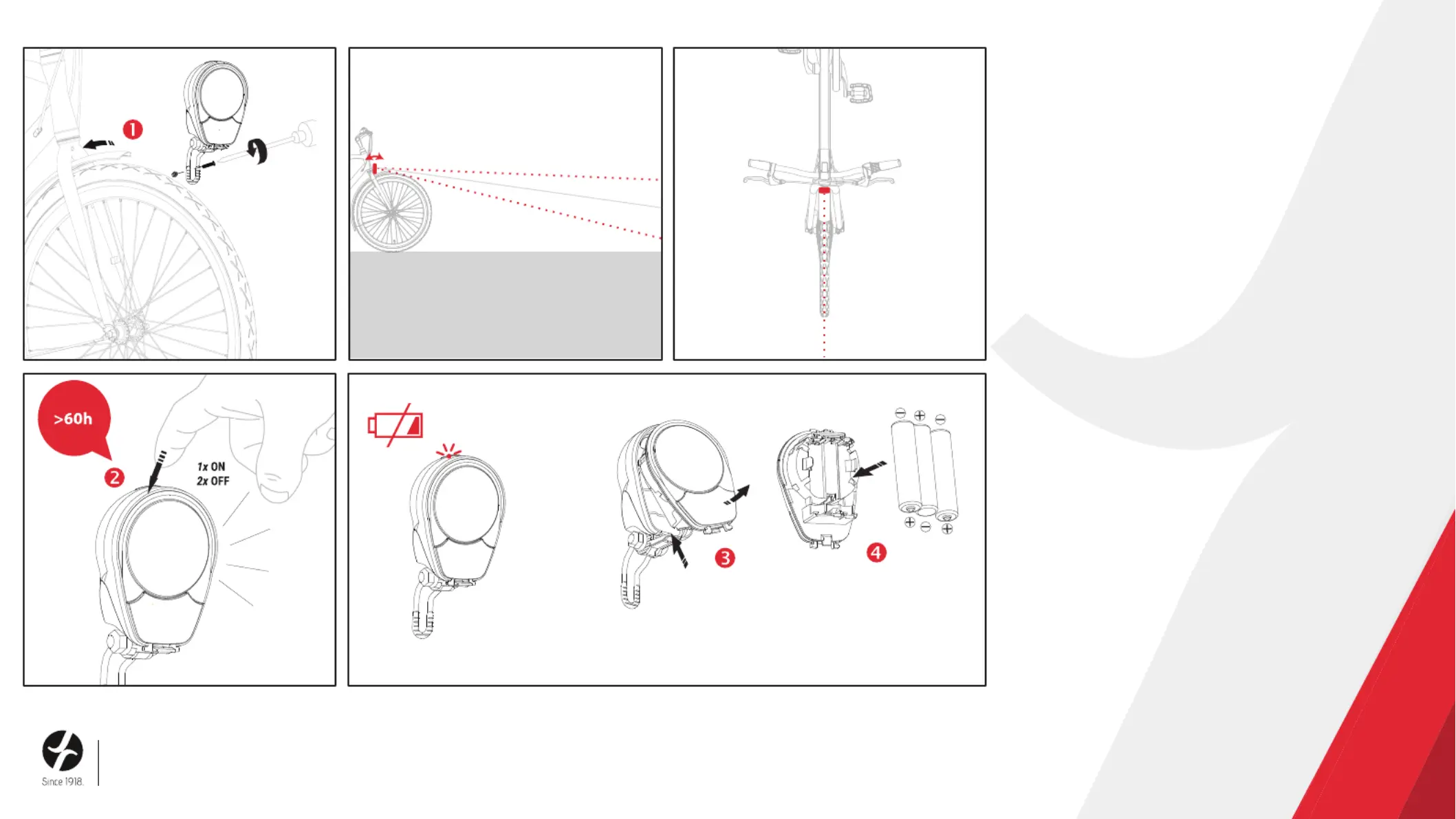 1

>60h

2

1x ON
2x OFF

3

4

Since 1918.