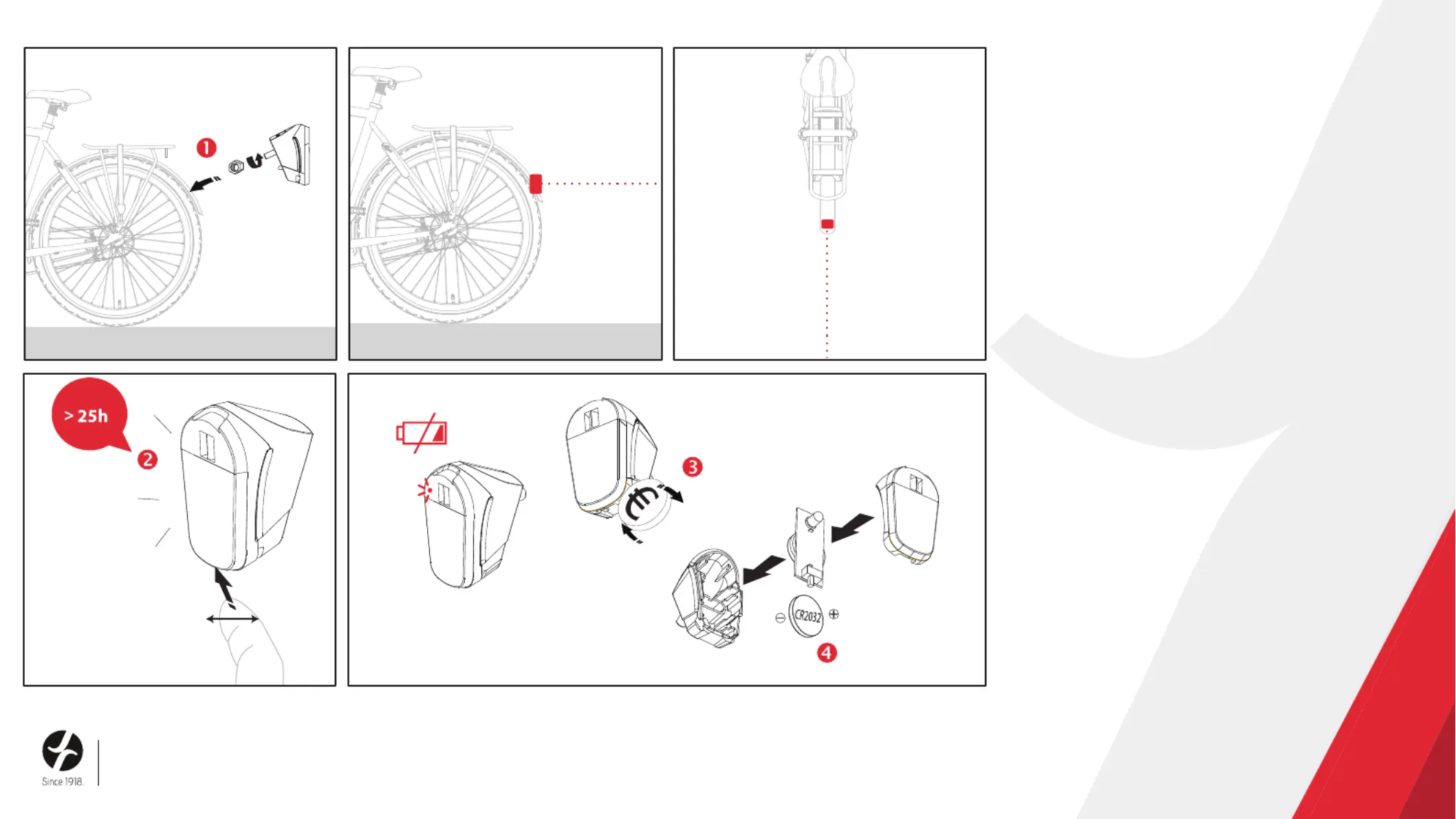 1

> 25h

2

3

CR2032

4

Since 1918.