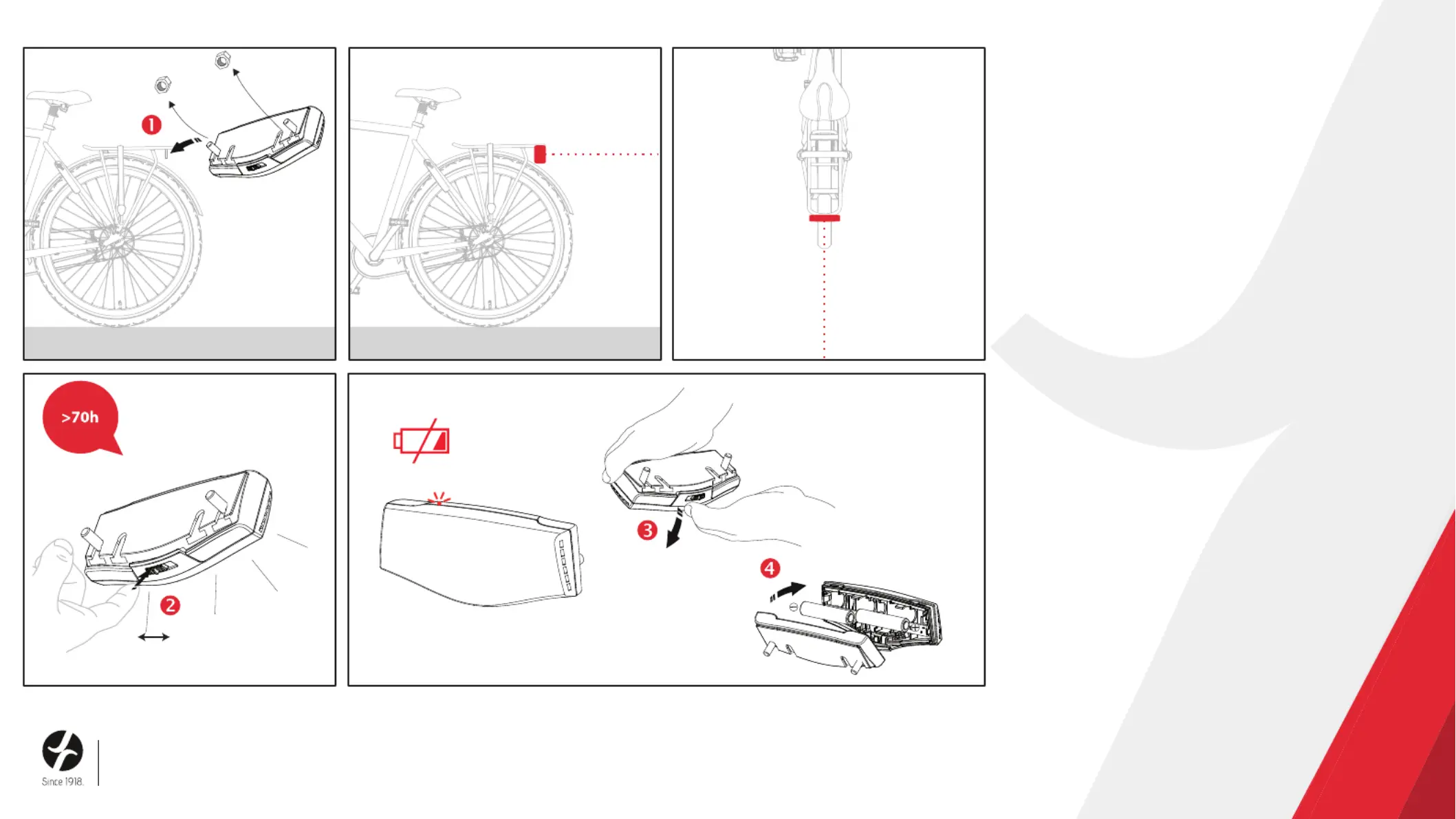 1

>70h

2

3

4

Since 1918.