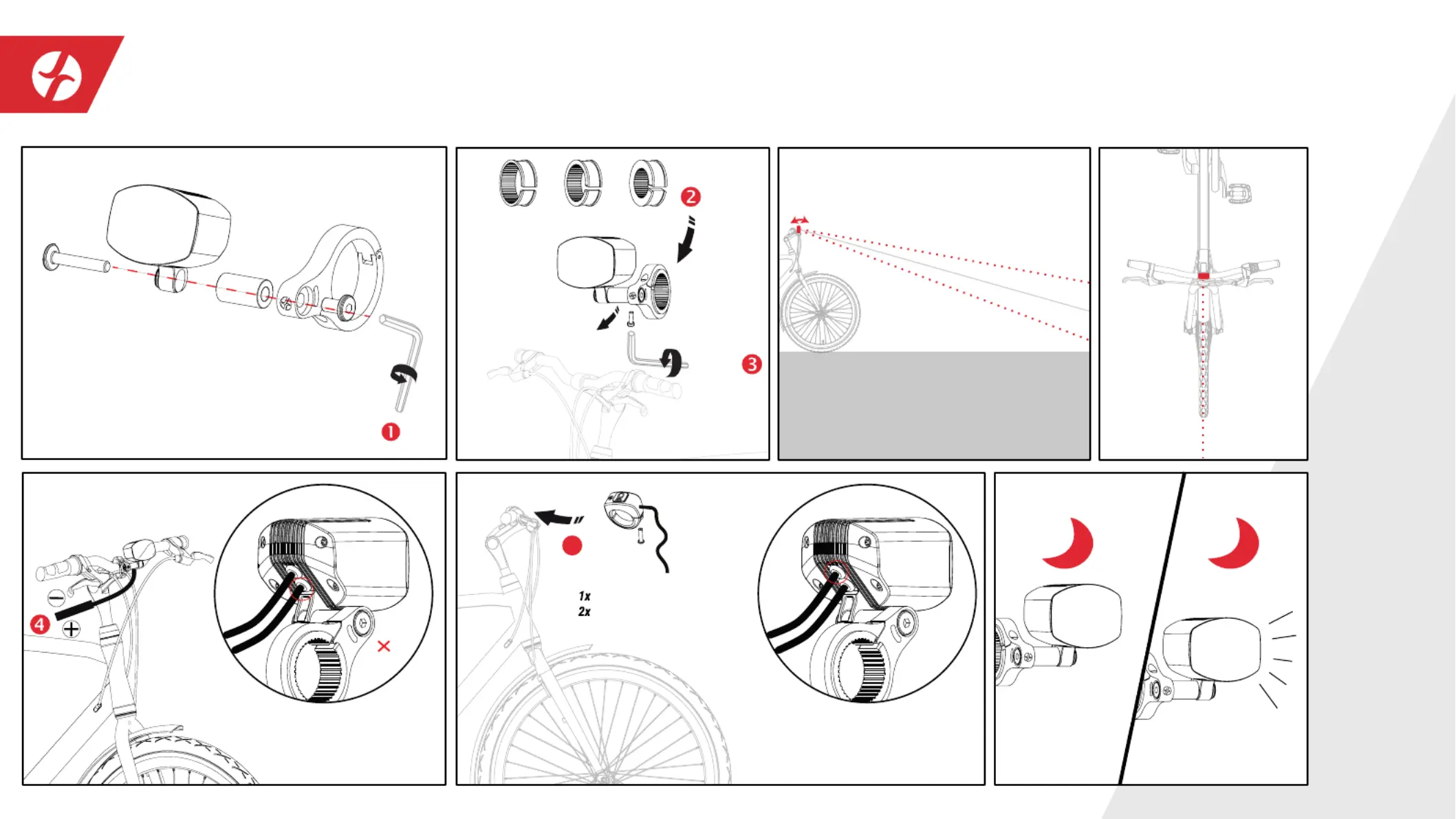 1

2

3

4

1x
2x