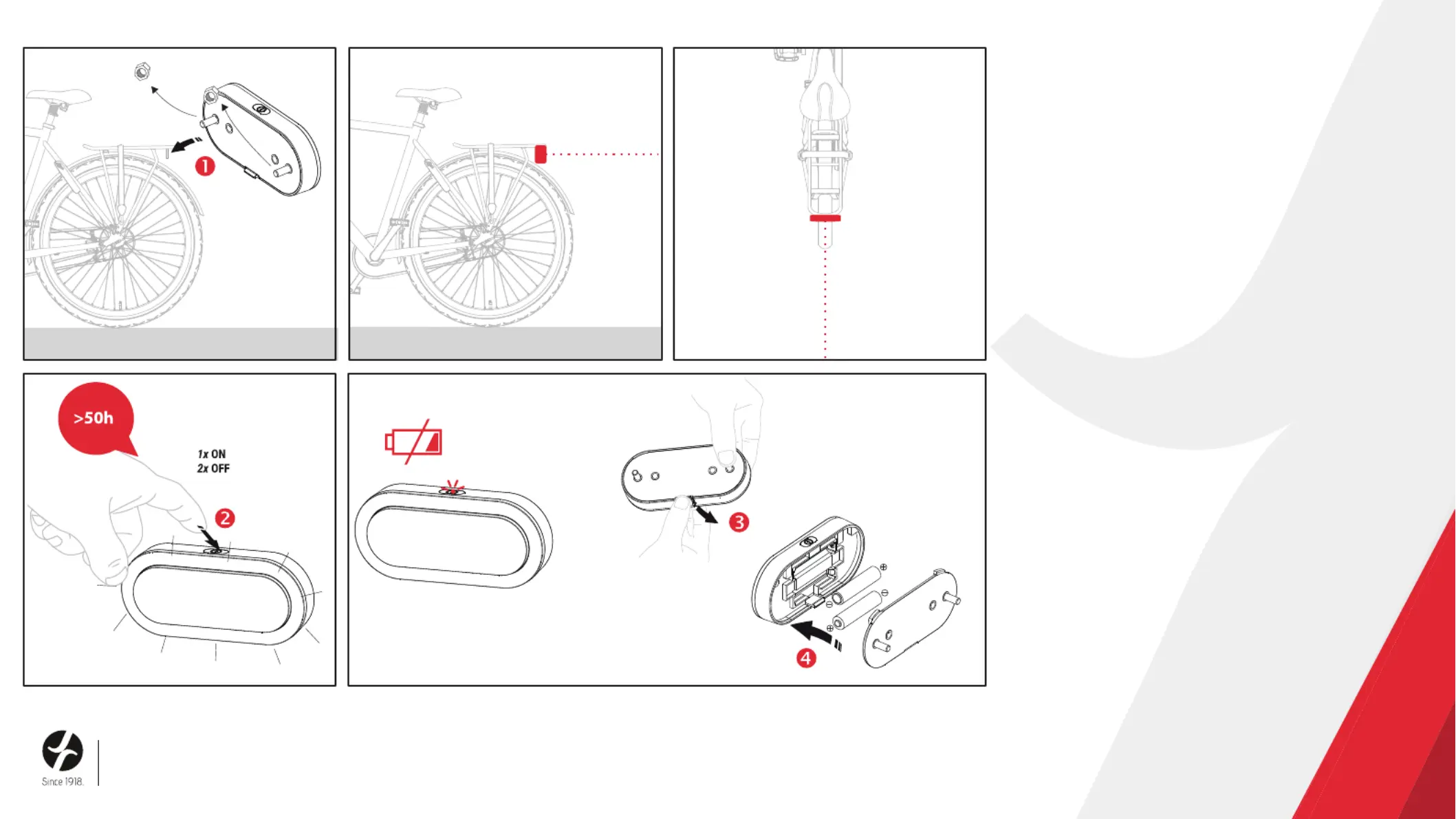 1

>50h

1x ON
2x OFF

2

3

4

Since 1918.