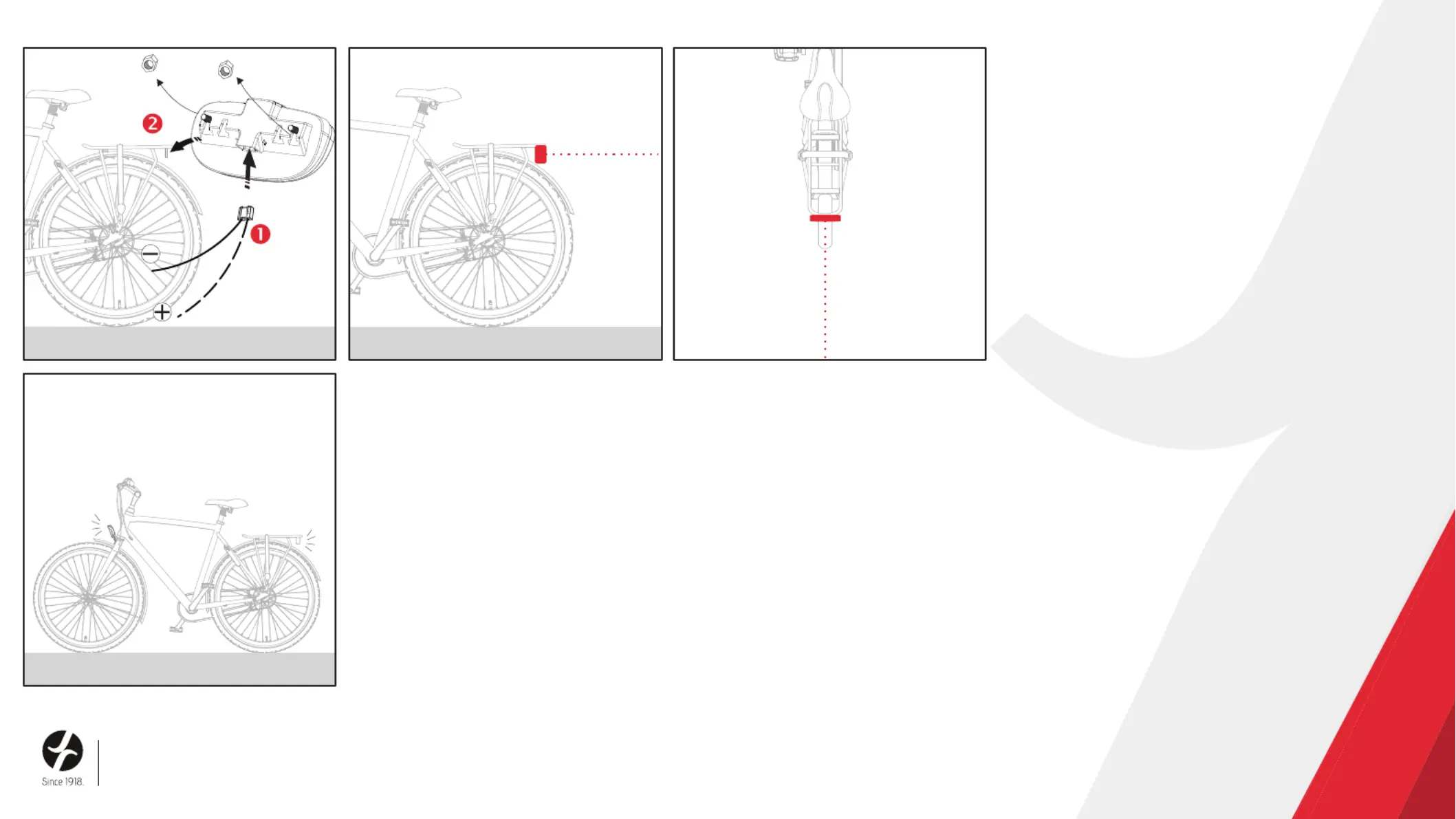 2
1
−
+

Since 1918.